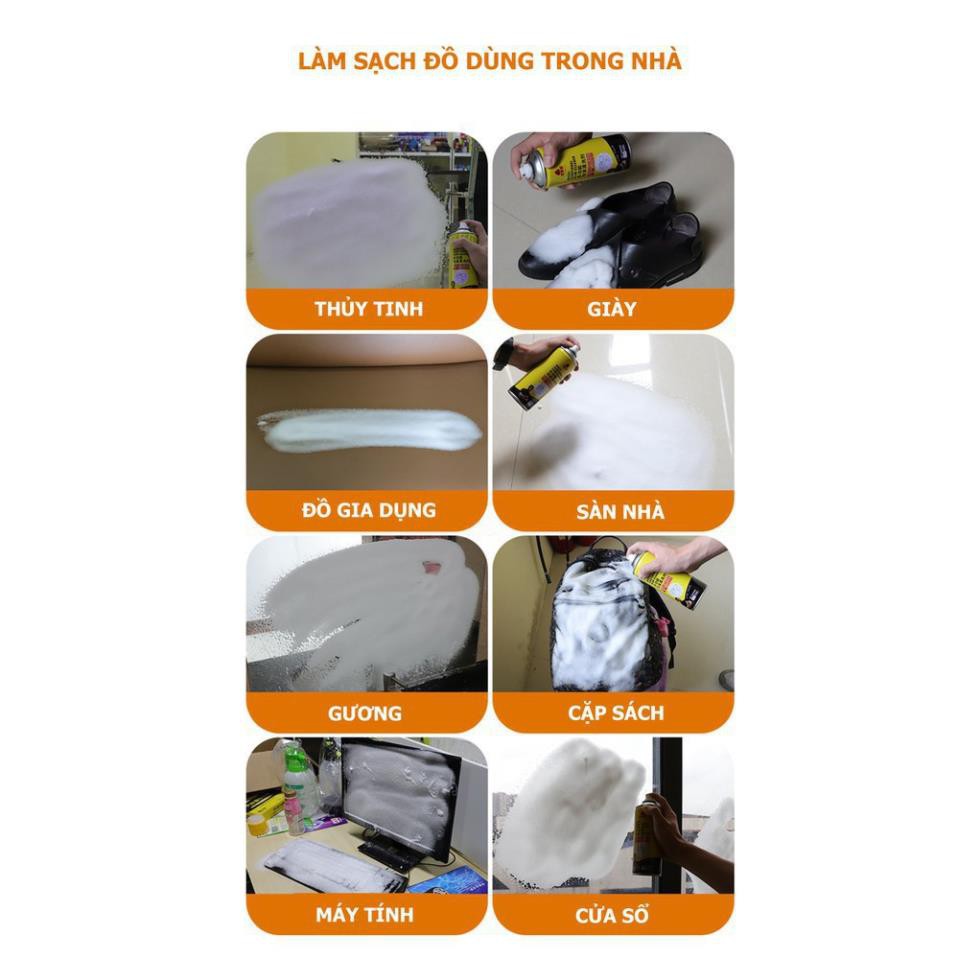 LÀM SẠCH ĐỒ DÙNG TRONG NHÀ

THỦY TINH

GIÀY

ĐỒ GIA DỤNG

SÀN NHÀ

GƯƠNG

CẶP SÁCH

MÁY TÍNH

CỬA SỔ