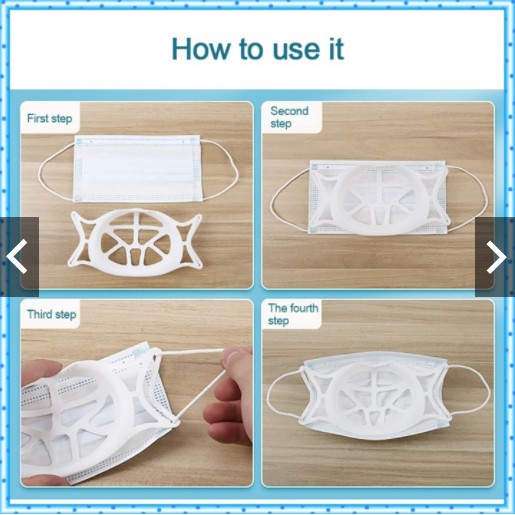 How to use it

First step

Second step

Third step

The fourth step