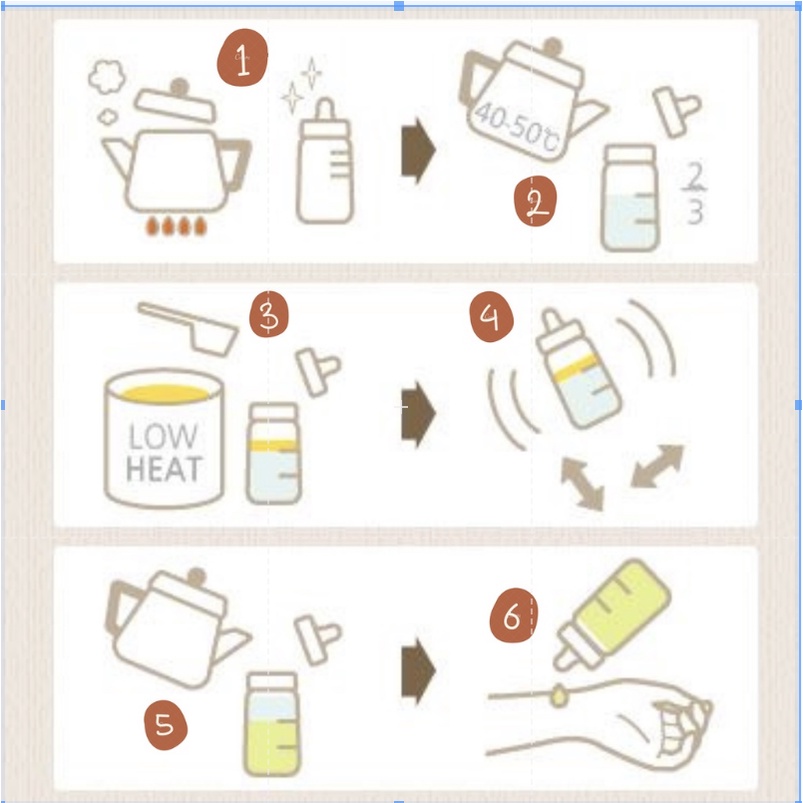 1

40-50℃

2

$\frac{2}{3}$

3

LOW HEAT

4

5

6