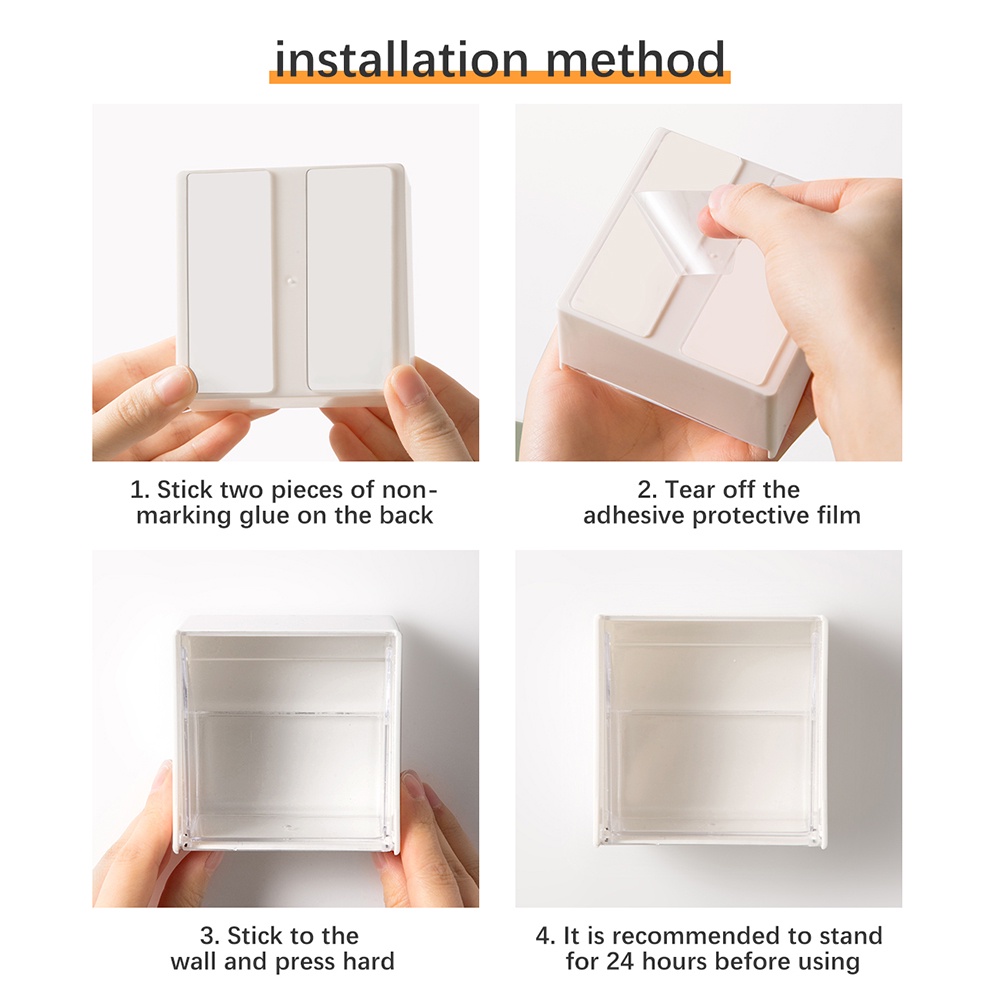 installation method

1. Stick two pieces of non-marking glue on the back

2. Tear off the adhesive protective film

3. Stick to the wall and press hard

4. It is recommended to stand for 24 hours before using