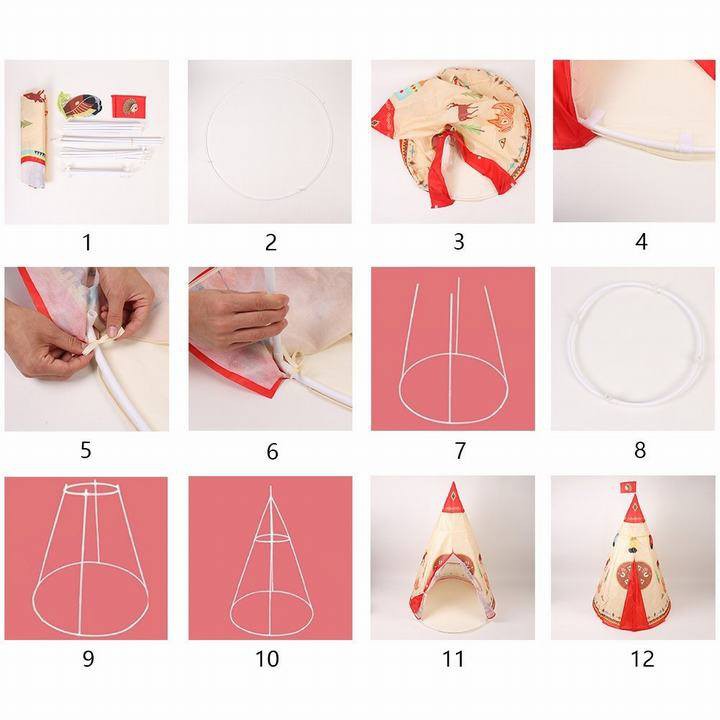 1
2
3
4
5
6
7
8
9
10
11
12