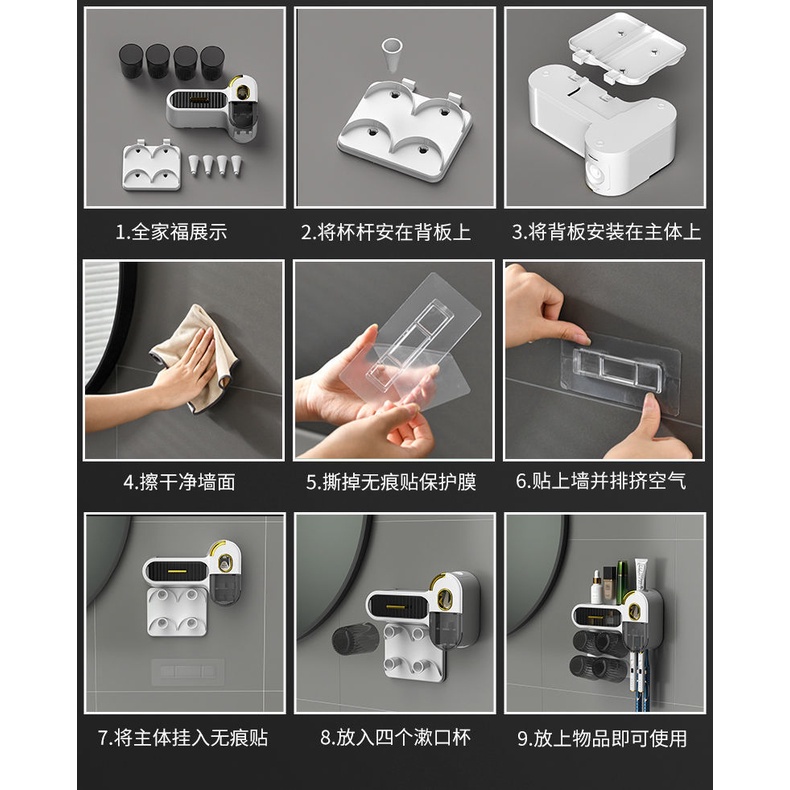 1.全家福展示

2.将杯杆安在背板上

3.将背板安装在主体上

4.擦干净墙面

5.撕掉无痕贴保护膜

6.贴上墙并排挤空气

7.将主体挂入无痕贴

8.放入四个漱口杯

9.放上物品即可使用