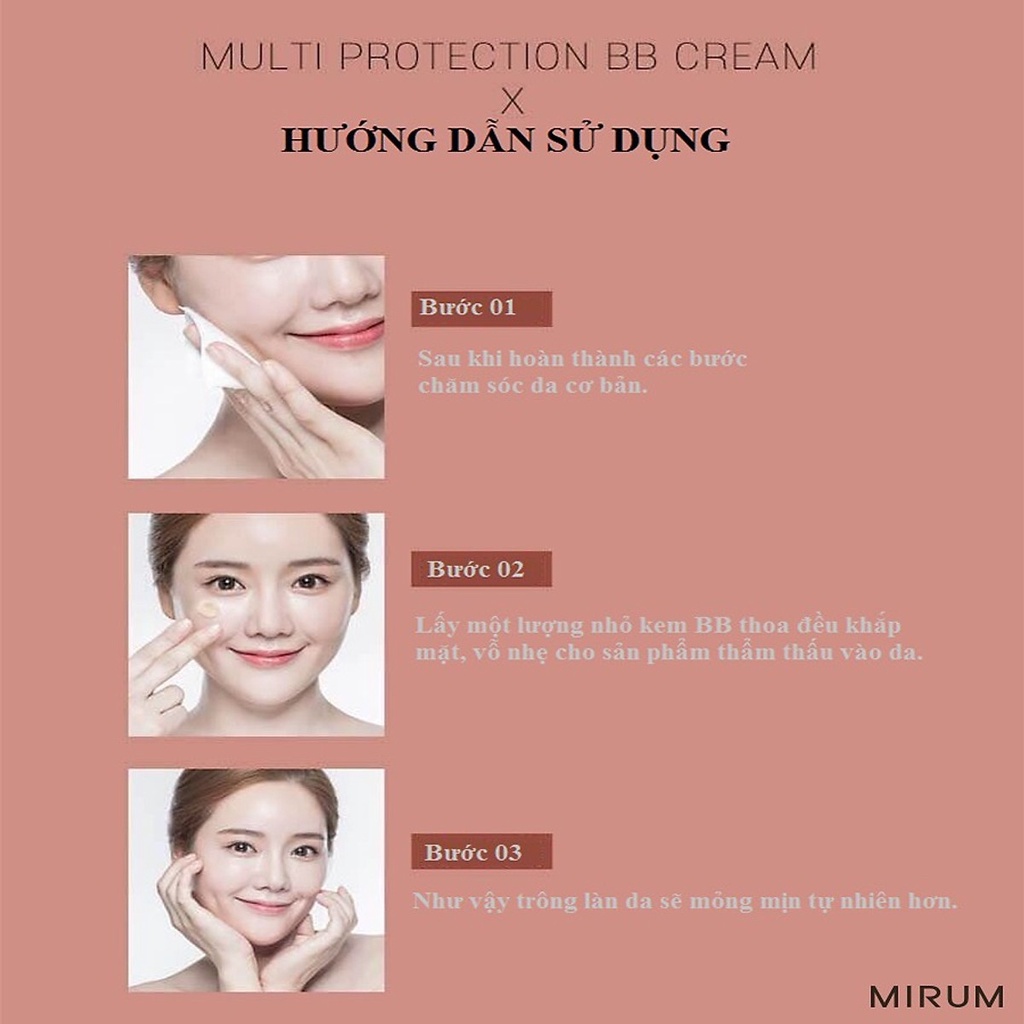 MULTI PROTECTION BB CREAM
X
HƯỚNG DẪN SỬ DỤNG

Bước 01

Sau khi hoàn thành các bước chăm sóc da cơ bản.

Bước 02

Lấy một lượng nhỏ kem BB thoa đều khắp mặt, vỗ nhẹ cho sản phẩm thẩm thấu vào da.

Bước 03

Như vậy trông làn da sẽ mỏng mịn tự nhiên hơn.

MIRUM