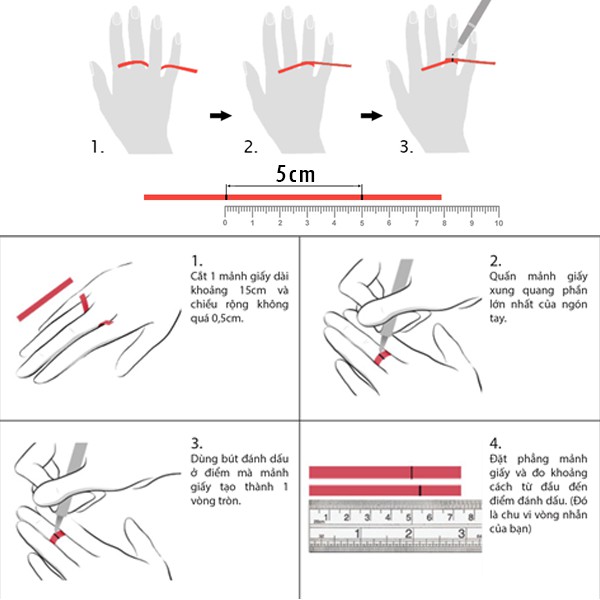 1. 2. 3.

5cm

0 1 2 3 4 5 6 7 8 9 10

1.
Cắt 1 mảnh giấy dài khoảng 15cm và chiều rộng không quá 0,5cm.

2.
Quấn mảnh giấy xung quang phần lớn nhất của ngón tay.

3.
Dùng bút đánh dấu ở điểm mà mảnh giấy tạo thành 1 vòng tròn.

4.
Đặt phẳng mảnh giấy và đo khoảng cách từ đầu đến điểm đánh dấu. (Đó là chu vi vòng nhẫn của bạn)

1 2 3 4 5 6 7 8
1 2 3