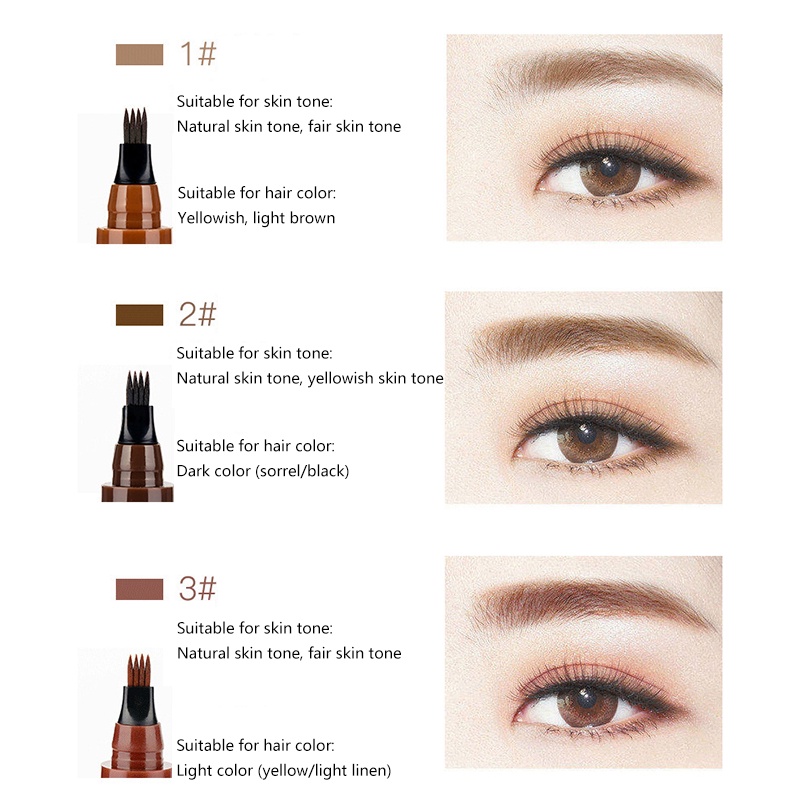 1#

Suitable for skin tone:
Natural skin tone, fair skin tone

Suitable for hair color:
Yellowish, light brown

2#

Suitable for skin tone:
Natural skin tone, yellowish skin tone

Suitable for hair color:
Dark color (sorrel/black)

3#

Suitable for skin tone:
Natural skin tone, fair skin tone

Suitable for hair color:
Light color (yellow/light linen)