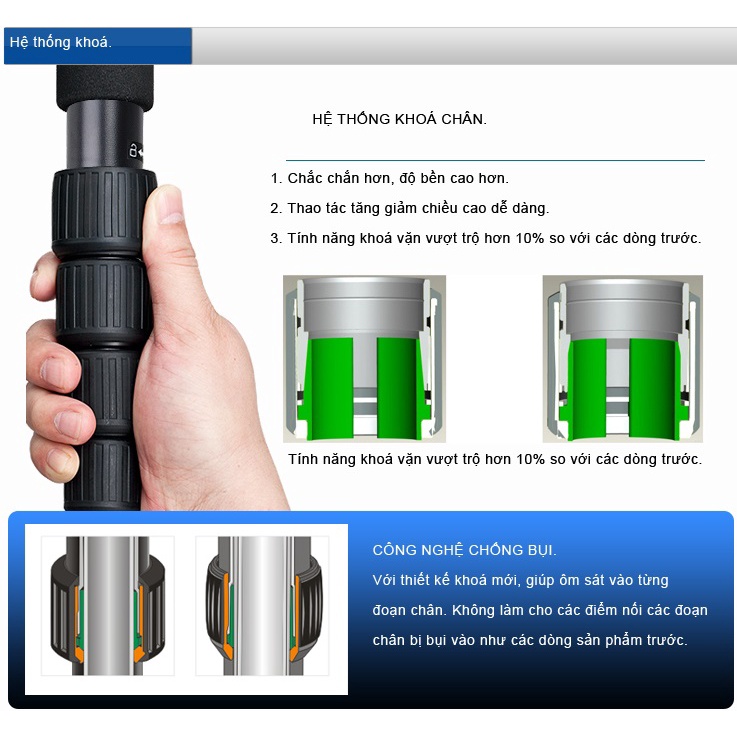 Hệ thống khoá.

HỆ THỐNG KHOÁ CHÂN.

1. Chắc chắn hơn, độ bền cao hơn.

2. Thao tác tăng giảm chiều cao dễ dàng.

3. Tính năng khoá vặn vượt trộ hơn 10% so với các dòng trước.

Tính năng khoá vặn vượt trộ hơn 10% so với các dòng trước.

CÔNG NGHỆ CHỐNG BỤI.

Với thiết kế khoá mới, giúp ôm sát vào từng đoạn chân. Không làm cho các điểm nối các đoạn chân bị bụi vào như các dòng sản phẩm trước.