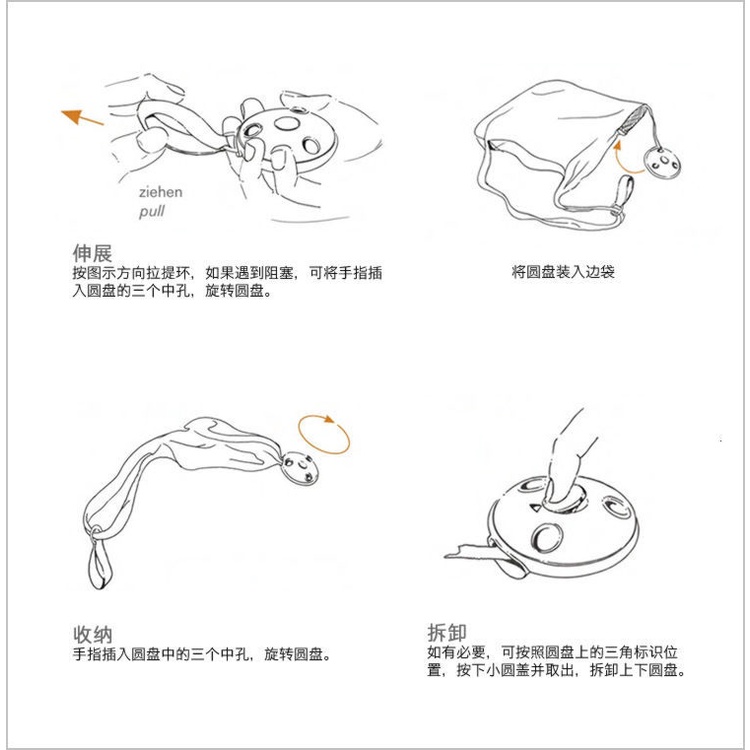 ziehen
pull

伸展
按图示方向拉提环，如果遇到阻塞，可将手指插入圆盘的三个中孔，旋转圆盘。

将圆盘装入边袋

收纳
手指插入圆盘中的三个中孔，旋转圆盘。

拆卸
如有必要，可按照圆盘上的三角标识位置，按下小圆盖并取出，拆卸上下圆盘。