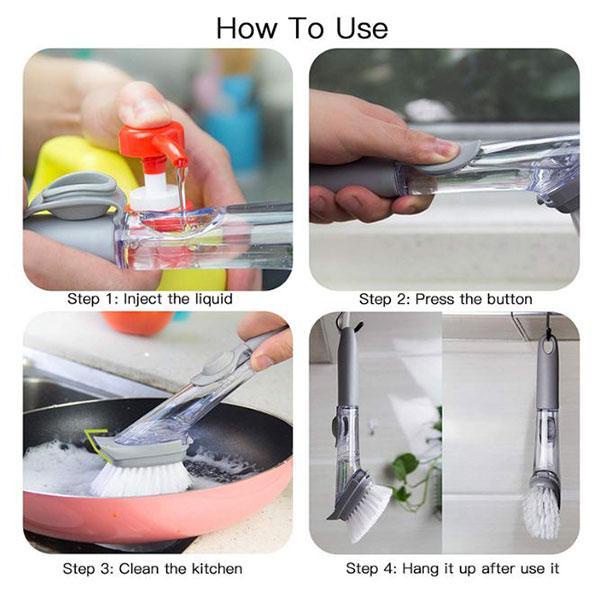 How To Use

Step 1: Inject the liquid

Step 2: Press the button

Step 3: Clean the kitchen

Step 4: Hang it up after use it