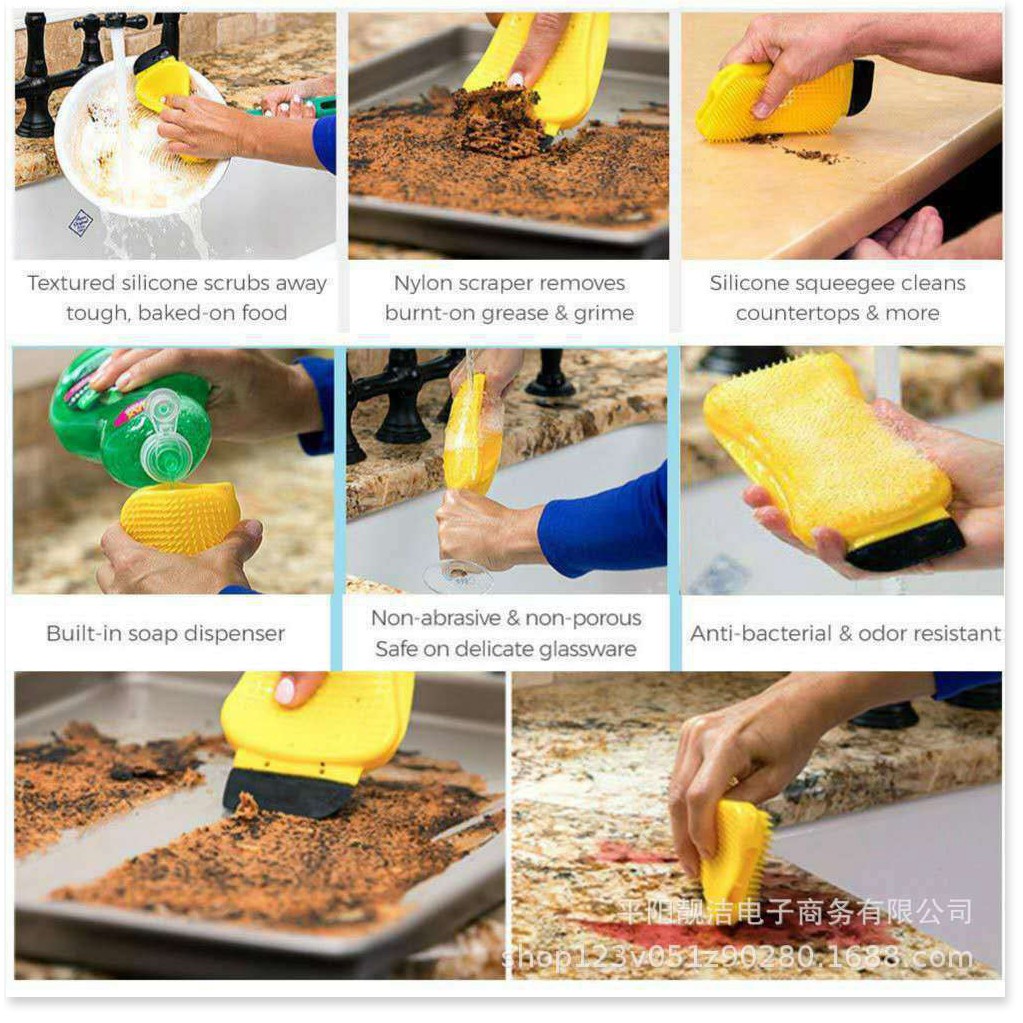 Textured silicone scrubs away tough, baked-on food

Nylon scraper removes burnt-on grease & grime

Silicone squeegee cleans countertops & more

Built-in soap dispenser

Non-abrasive & non-porous
Safe on delicate glassware

Anti-bacterial & odor resistant

平阳靓洁电子商务有限公司
shop123v051z90280.1688.com