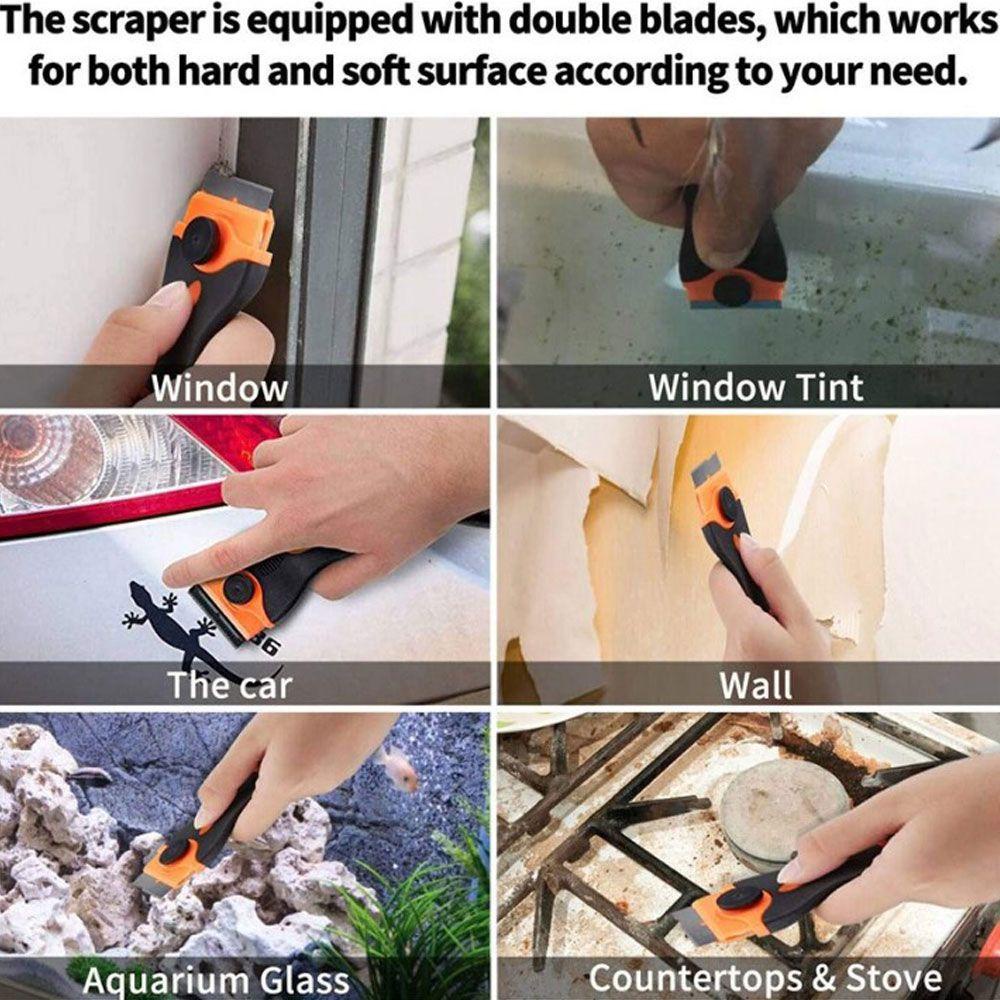 The scraper is equipped with double blades, which works for both hard and soft surface according to your need.

Window

Window Tint

The car

Wall

Aquarium Glass

Countertops & Stove