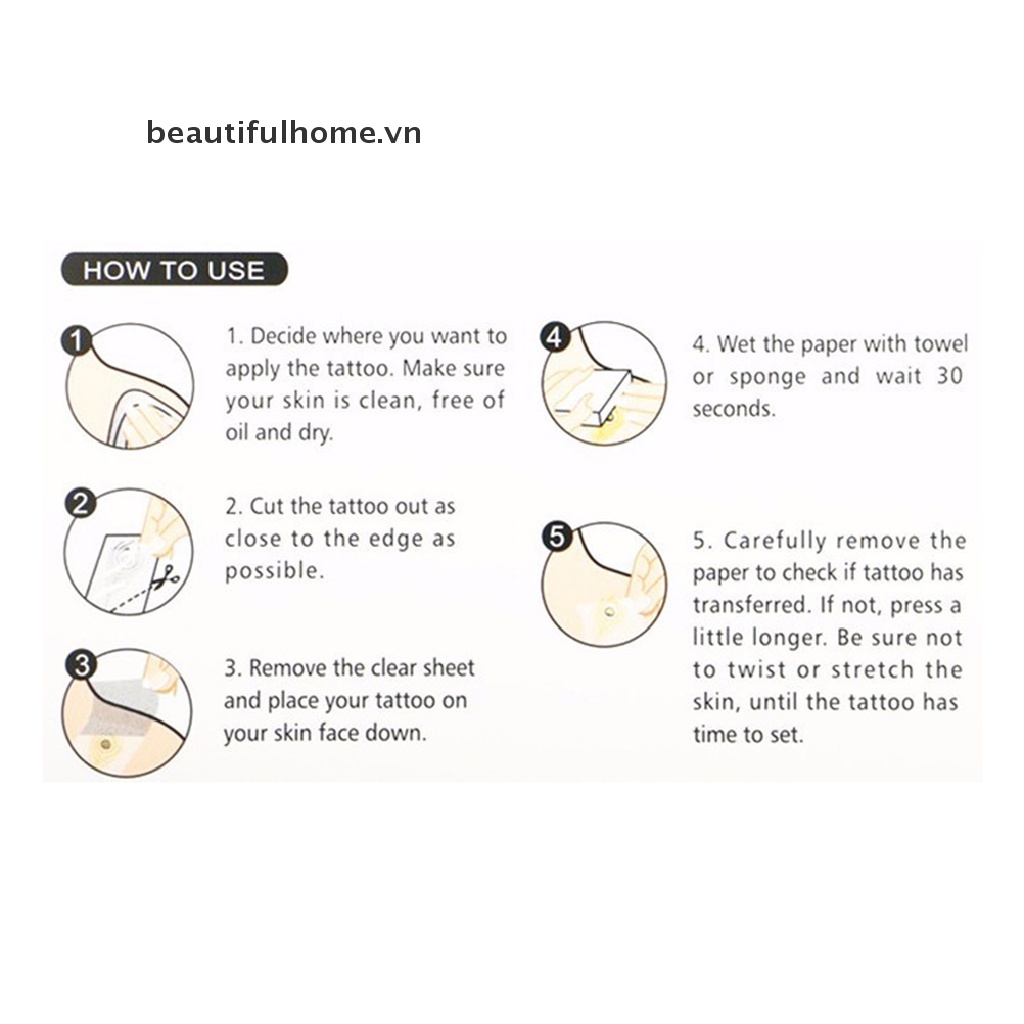 beautifulhome.vn

HOW TO USE

1

1. Decide where you want to apply the tattoo. Make sure your skin is clean, free of oil and dry.

2

2. Cut the tattoo out as close to the edge as possible.

3

3. Remove the clear sheet and place your tattoo on your skin face down.

4

4. Wet the paper with towel or sponge and wait 30 seconds.

5

5. Carefully remove the paper to check if tattoo has transferred. If not, press a little longer. Be sure not to twist or stretch the skin, until the tattoo has time to set.