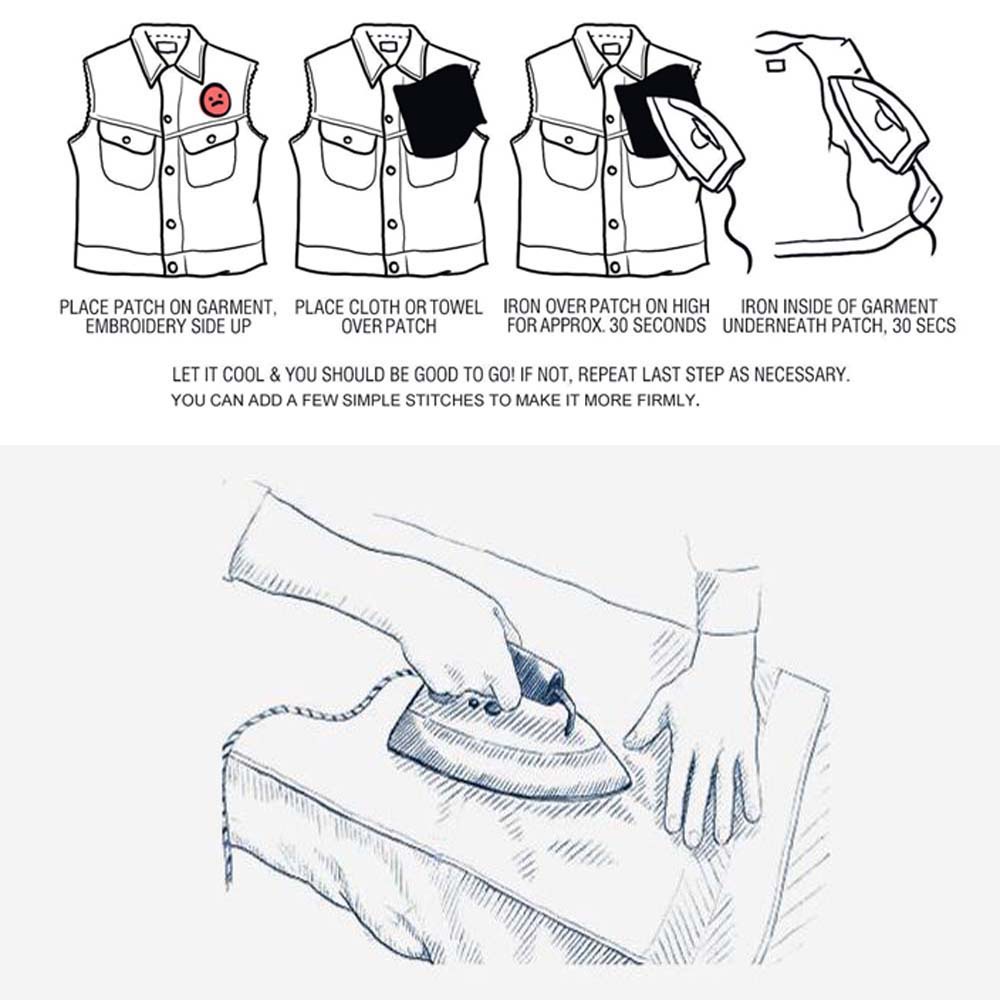 PLACE PATCH ON GARMENT, EMBROIDERY SIDE UP

PLACE CLOTH OR TOWEL OVER PATCH

IRON OVER PATCH ON HIGH FOR APPROX. 30 SECONDS

IRON INSIDE OF GARMENT UNDERNEATH PATCH, 30 SECS

LET IT COOL & YOU SHOULD BE GOOD TO GO! IF NOT, REPEAT LAST STEP AS NECESSARY.
YOU CAN ADD A FEW SIMPLE STITCHES TO MAKE IT MORE FIRMLY.