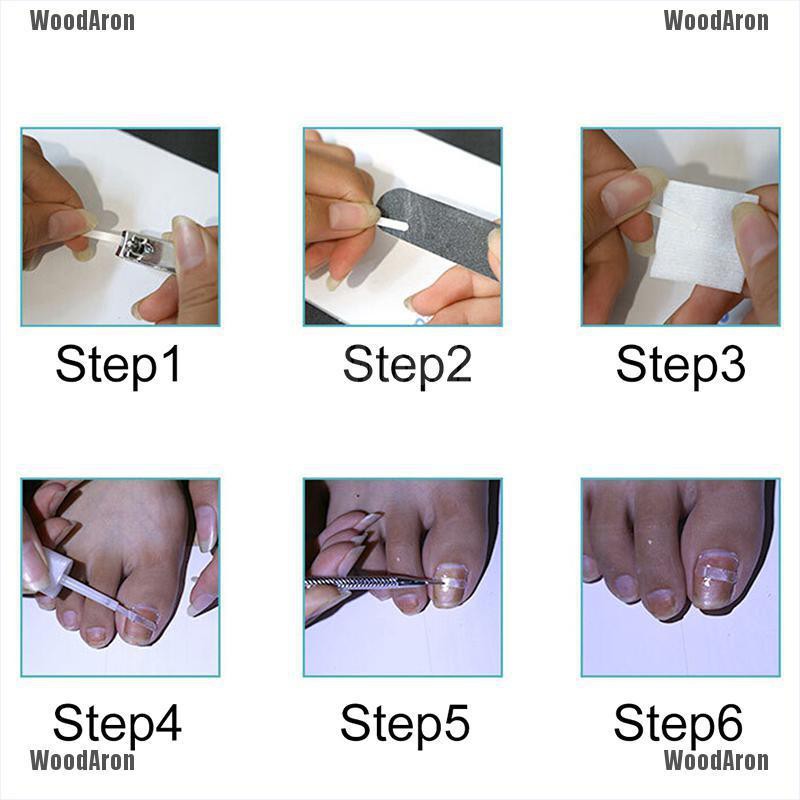 WoodAron WoodAron

Step1

Step2

Step3

Step4

Step5

Step6

WoodAron WoodAron