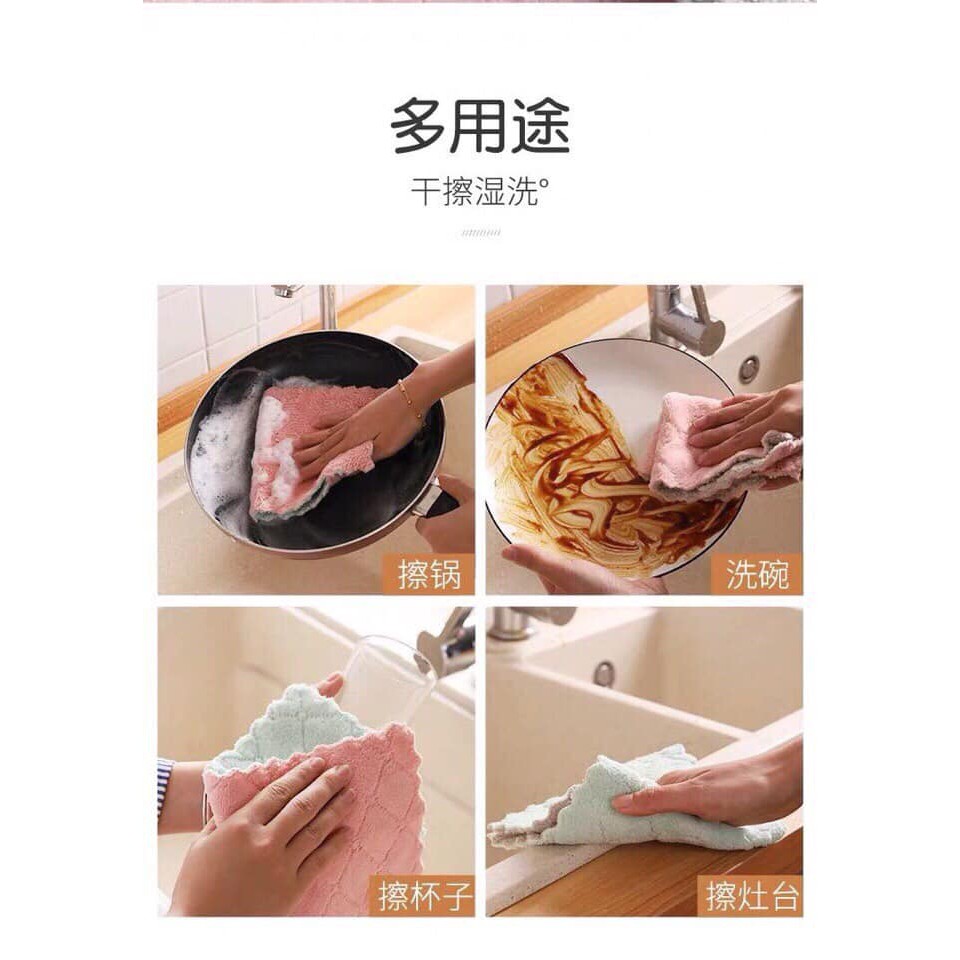 多用途

干擦湿洗°

擦锅

洗碗

擦杯子

擦灶台