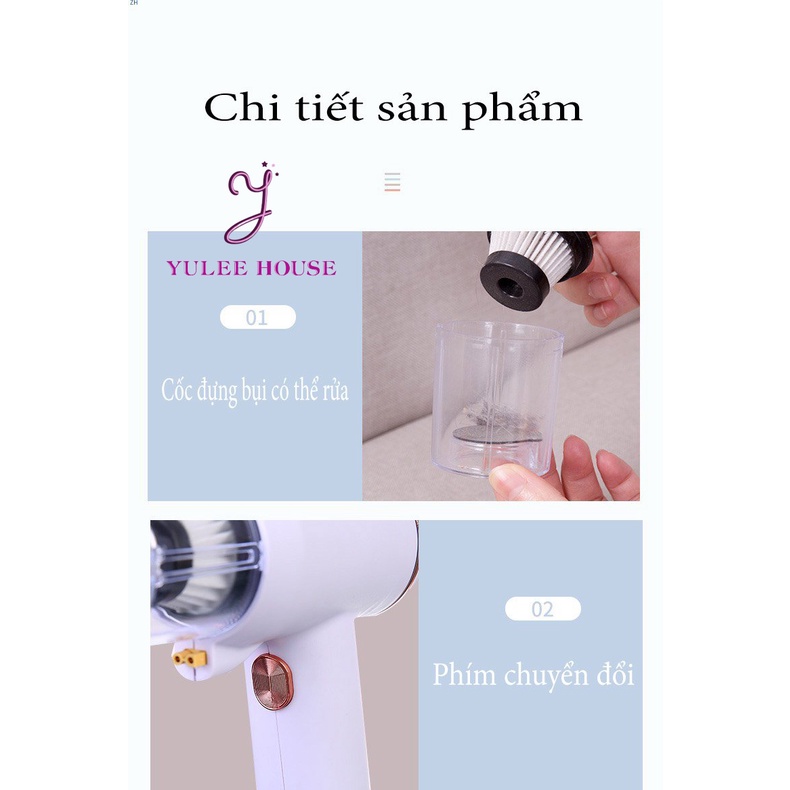 ZH

Chi tiết sản phẩm

YULEE HOUSE

01

Cốc đựng bụi có thể rửa

02

Phím chuyển đổi