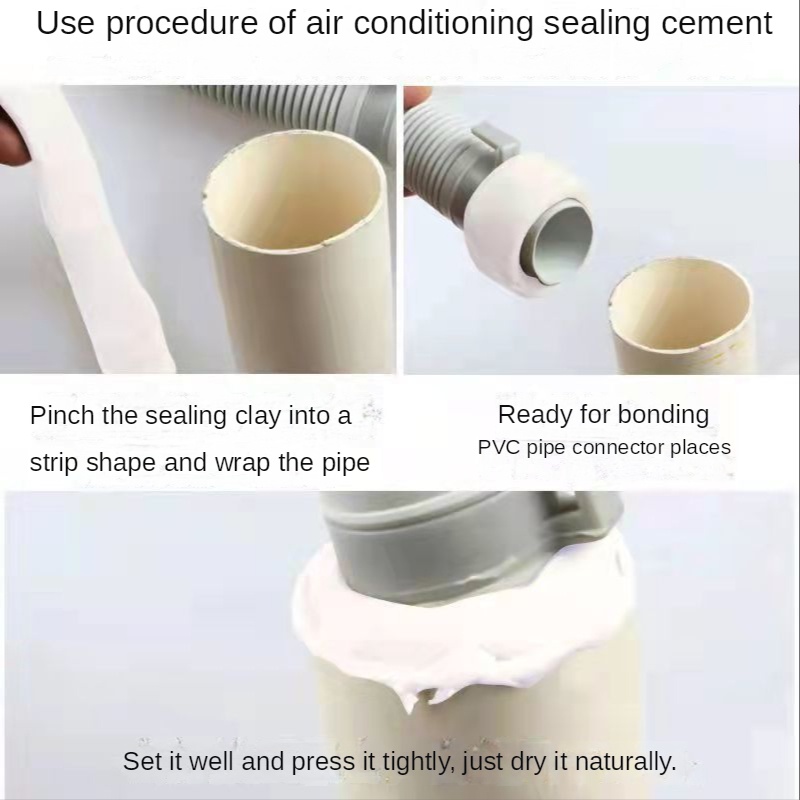 Use procedure of air conditioning sealing cement

Pinch the sealing clay into a strip shape and wrap the pipe

Ready for bonding
PVC pipe connector places

Set it well and press it tightly, just dry it naturally.