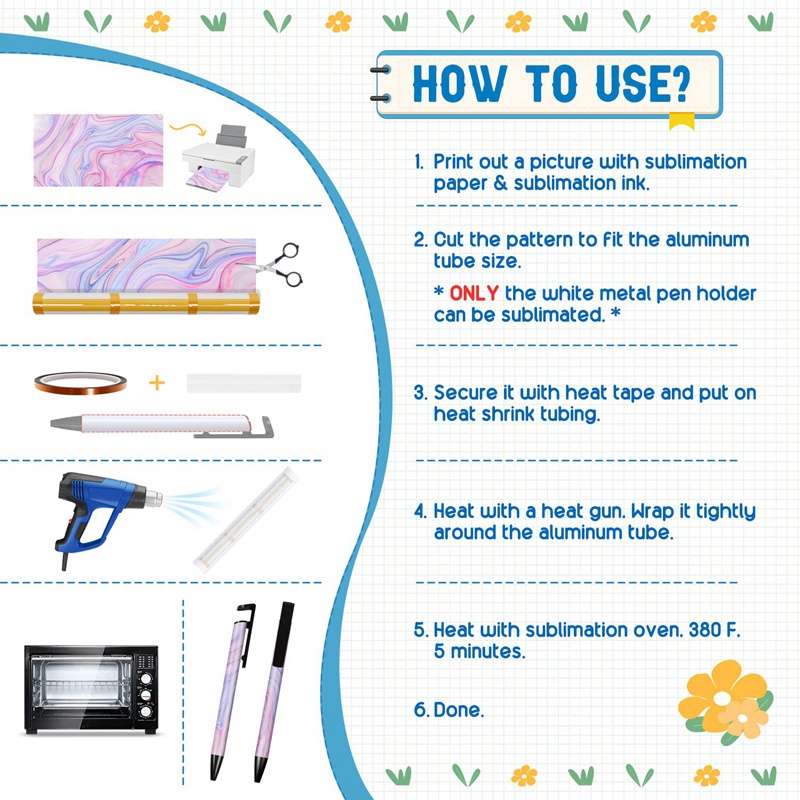 HOW TO USE?

1. Print out a picture with sublimation paper & sublimation ink.

2. Cut the pattern to fit the aluminum tube size.

* ONLY the white metal pen holder can be sublimated. *

3. Secure it with heat tape and put on heat shrink tubing.

4. Heat with a heat gun. Wrap it tightly around the aluminum tube.

5. Heat with sublimation oven. 380 F. 5 minutes.

6. Done.