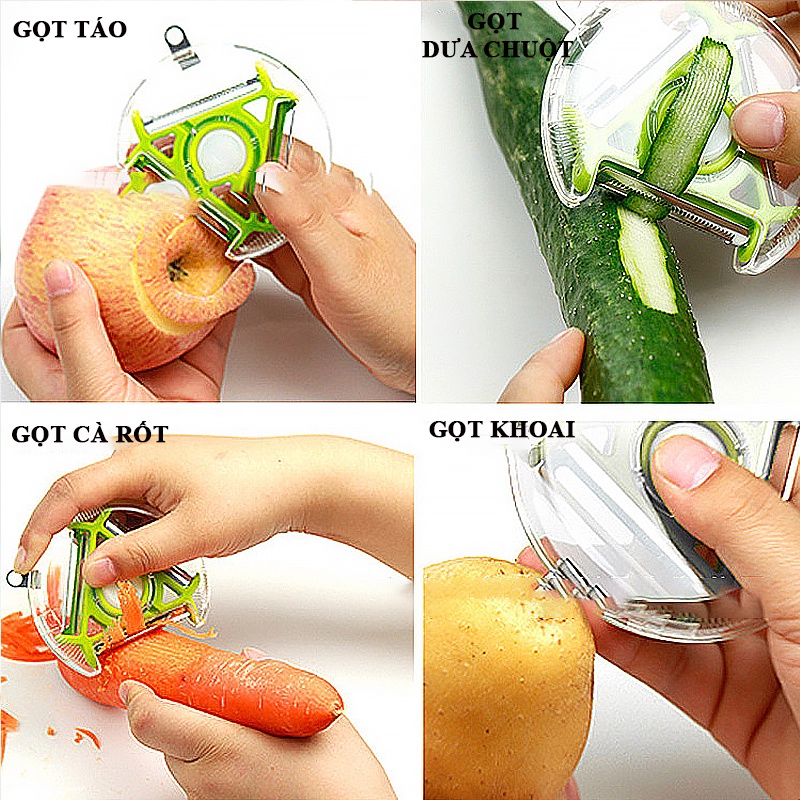 GỌT TÁO

GỌT DƯA CHUỘT

GỌT CÀ RỐT

GỌT KHOAI