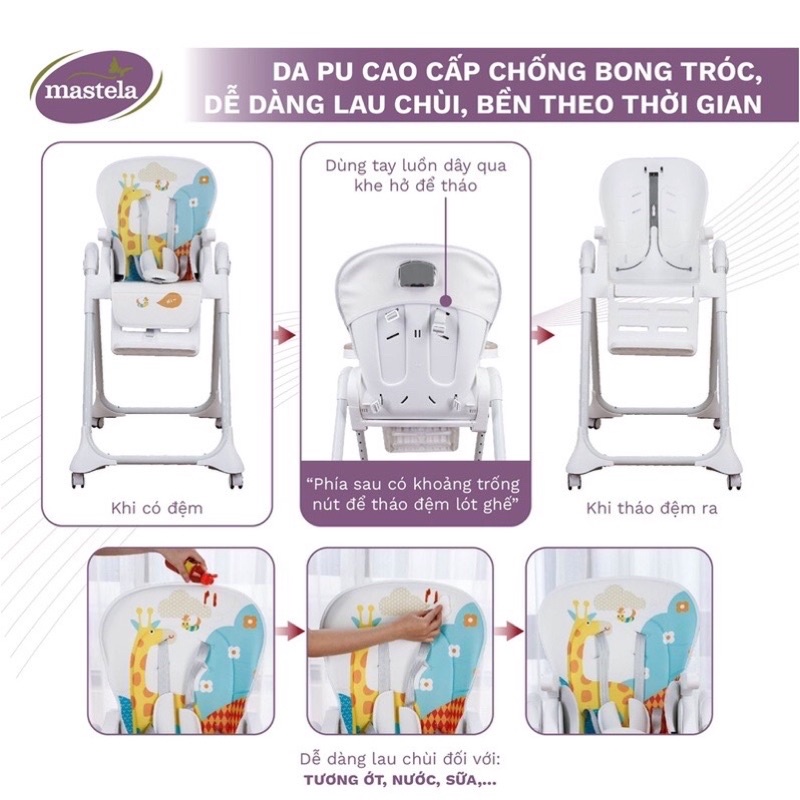 mastela

DA PU CAO CẤP CHỐNG BONG TRÓC, DỄ DÀNG LAU CHÙI, BỀN THEO THỜI GIAN

Khi có đệm

Dùng tay luồn dây qua khe hở để tháo

"Phía sau có khoảng trống nút để tháo đệm lót ghế"

Khi tháo đệm ra

Dễ dàng lau chùi đối với:
TƯƠNG ỚT, NƯỚC, SỮA,...