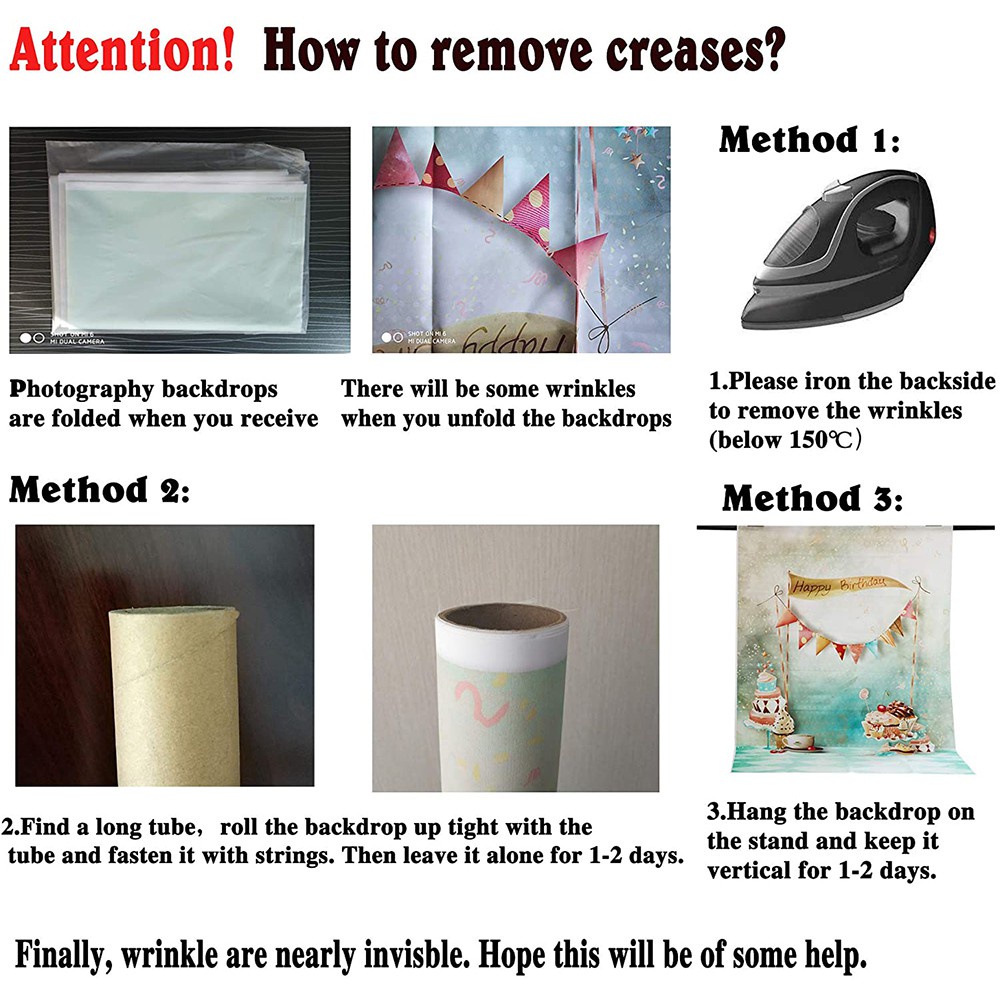 Attention! How to remove creases?

SHOT ON MI 6
MI DUAL CAMERA

SHOT ON MI 6
MI DUAL CAMERA

Happy

Method 1:

Photography backdrops are folded when you receive

There will be some wrinkles when you unfold the backdrops

1.Please iron the backside to remove the wrinkles (below 150℃)

Method 2:

Method 3:

Happy Birthday

2.Find a long tube, roll the backdrop up tight with the tube and fasten it with strings. Then leave it alone for 1-2 days.

3.Hang the backdrop on the stand and keep it vertical for 1-2 days.

Finally, wrinkle are nearly invisble. Hope this will be of some help.