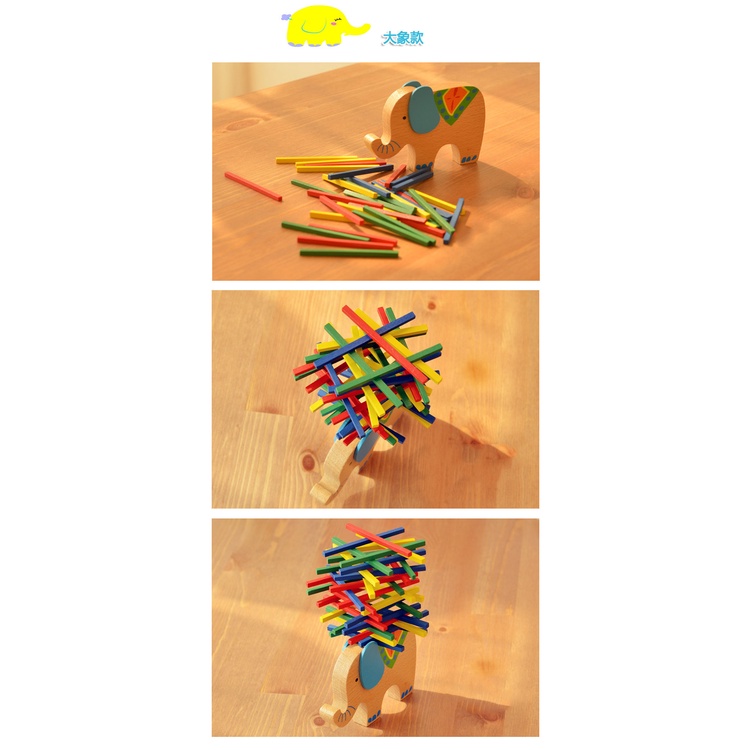 大象款