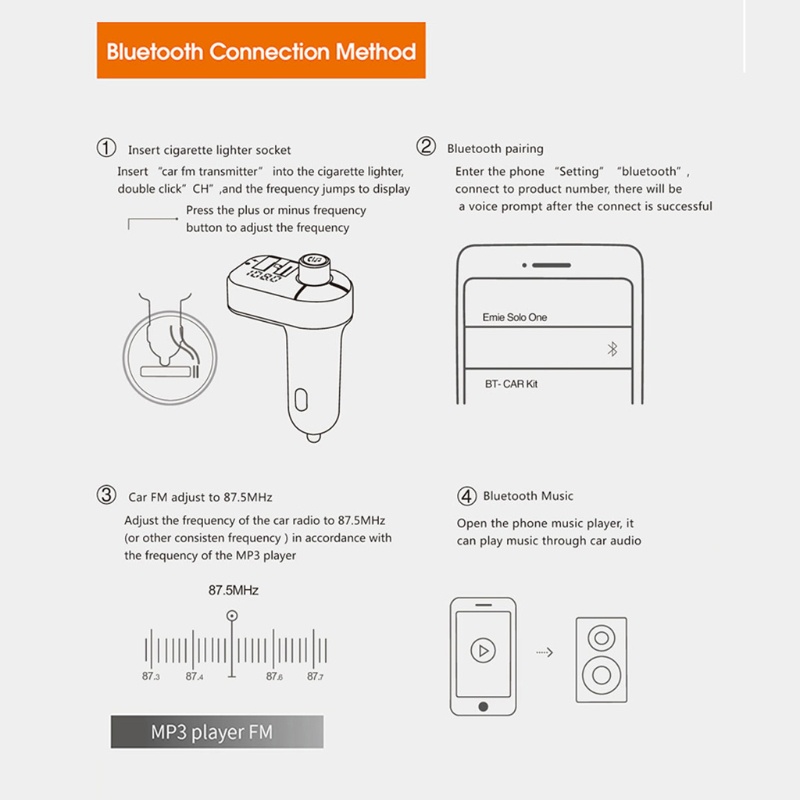 Bluetooth Connection Method

① Insert cigarette lighter socket

Insert "car fm transmitter" into the cigarette lighter, double click" CH" ,and the frequency jumps to display

Press the plus or minus frequency button to adjust the frequency

② Bluetooth pairing

Enter the phone "Setting" "bluetooth", connect to product number, there will be a voice prompt after the connect is successful

Emie Solo One

BT- CAR Kit

③ Car FM adjust to 87.5MHz

Adjust the frequency of the car radio to 87.5MHz (or other consisten frequency ) in accordance with the frequency of the MP3 player

87.5MHz

87.3 87.4 87.6 87.7

MP3 player FM

④ Bluetooth Music

Open the phone music player, it can play music through car audio