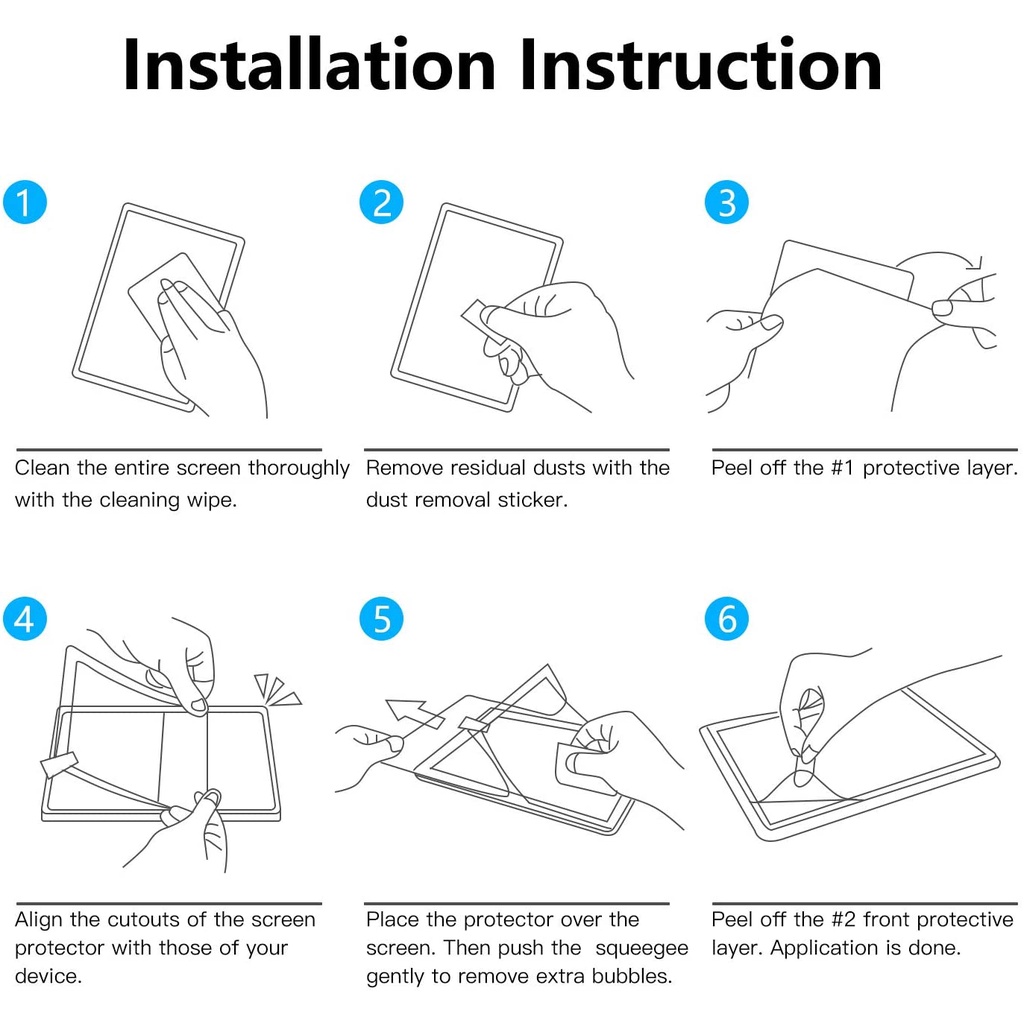 Installation Instruction

1

Clean the entire screen thoroughly with the cleaning wipe.

2

Remove residual dusts with the dust removal sticker.

3

Peel off the #1 protective layer.

4

Align the cutouts of the screen protector with those of your device.

5

Place the protector over the screen. Then push the squeegee gently to remove extra bubbles.

6

Peel off the #2 front protective layer. Application is done.