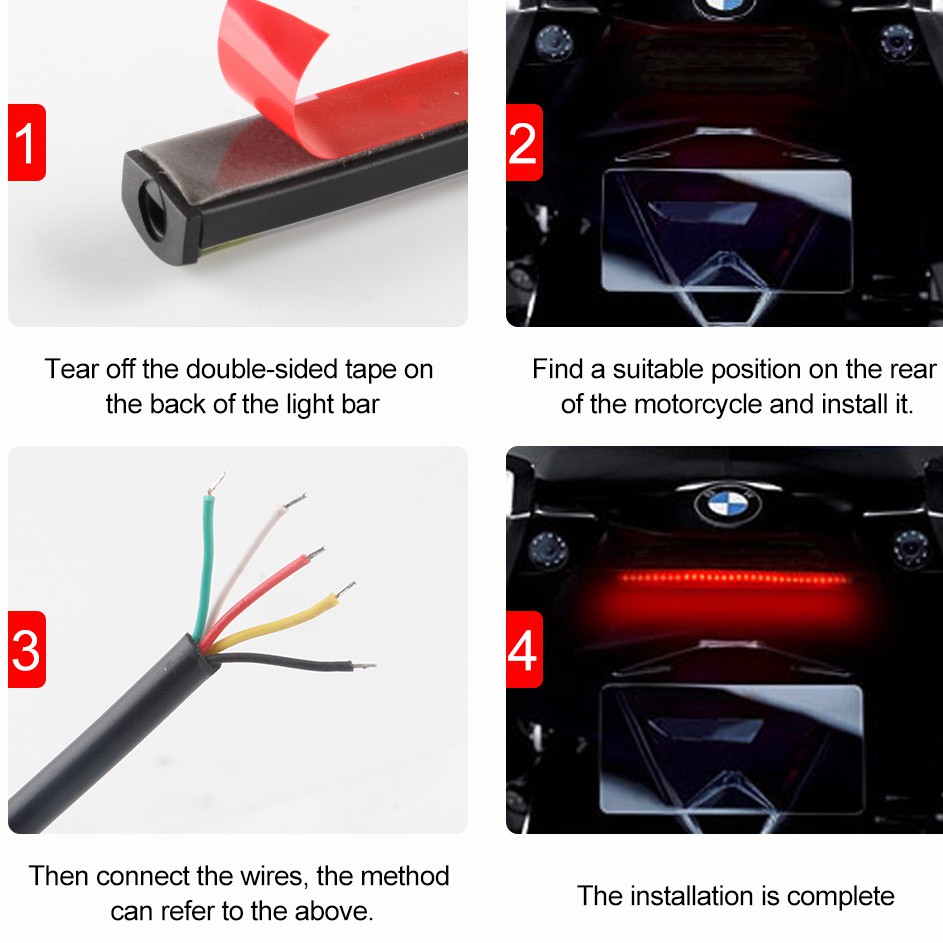 1

Tear off the double-sided tape on the back of the light bar

2

Find a suitable position on the rear of the motorcycle and install it.

3

Then connect the wires, the method can refer to the above.

4

The installation is complete