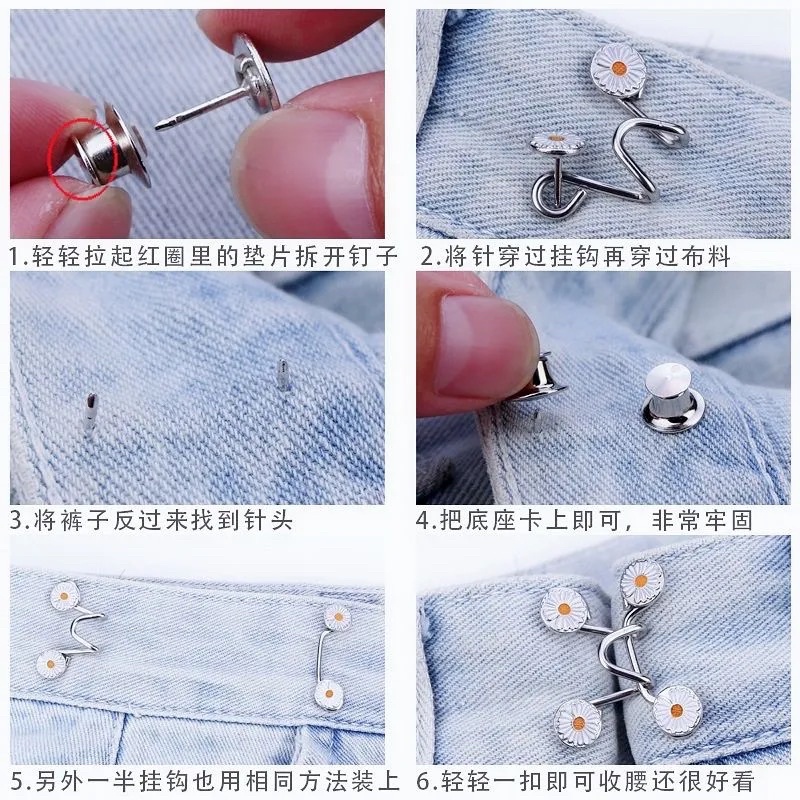 1.轻轻拉起红圈里的垫片拆开钉子

2.将针穿过挂钩再穿过布料

3.将裤子反过来找到针头

4.把底座卡上即可，非常牢固

5.另外一半挂钩也用相同方法装上

6.轻轻一扣即可收腰还很好看