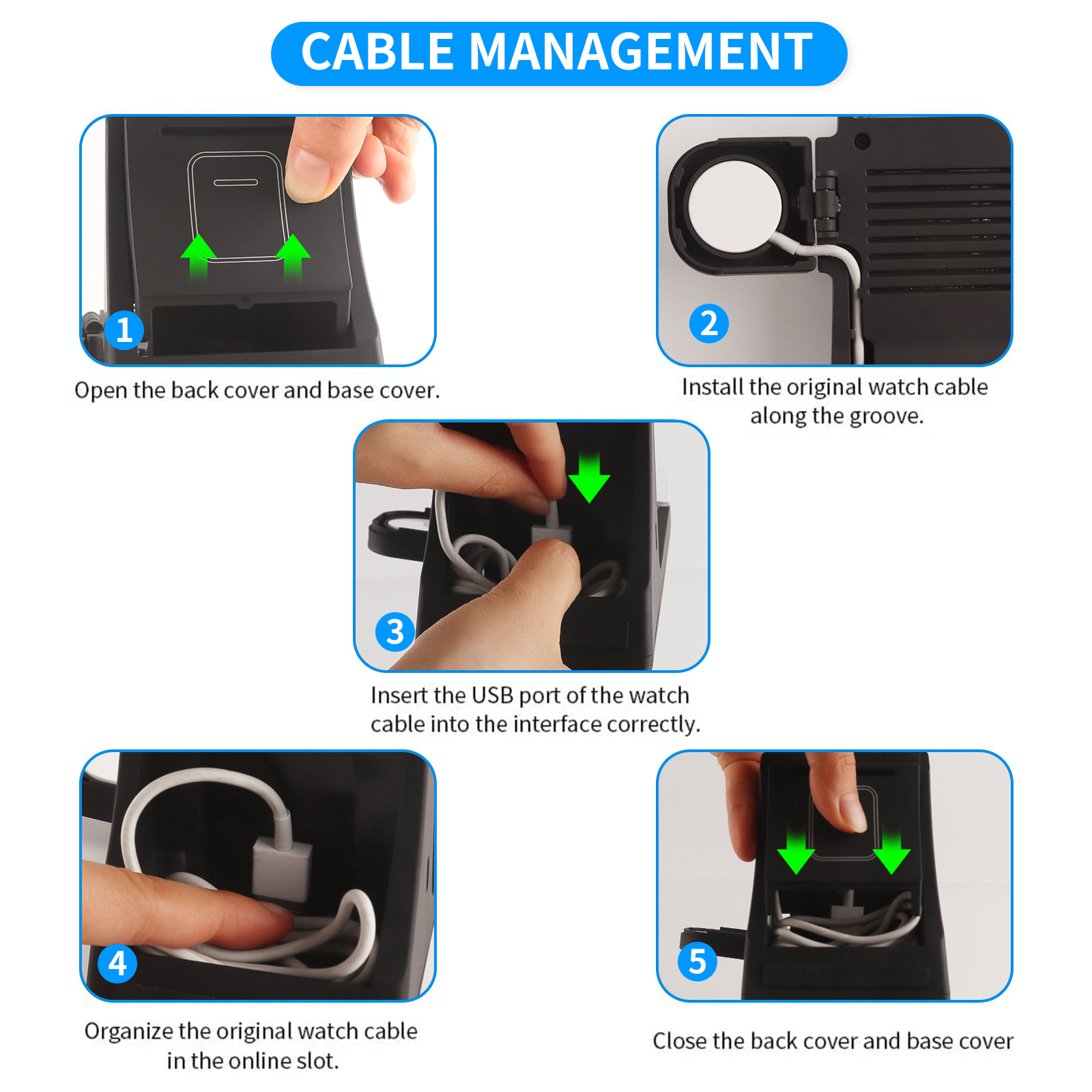 CABLE MANAGEMENT

1

Open the back cover and base cover.

2

Install the original watch cable along the groove.

3

Insert the USB port of the watch cable into the interface correctly.

4

Organize the original watch cable in the online slot.

5

Close the back cover and base cover