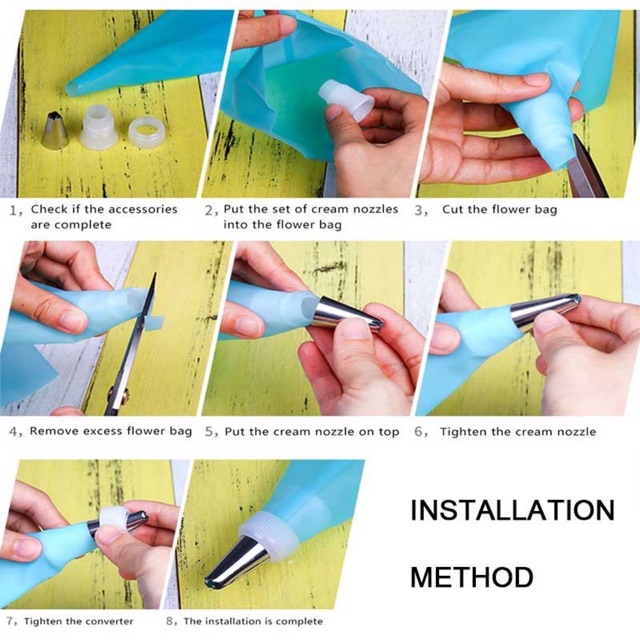 1, Check if the accessories are complete

2, Put the set of cream nozzles into the flower bag

3, Cut the flower bag

4, Remove excess flower bag

5, Put the cream nozzle on top

6, Tighten the cream nozzle

7, Tighten the converter

8, The installation is complete

INSTALLATION METHOD