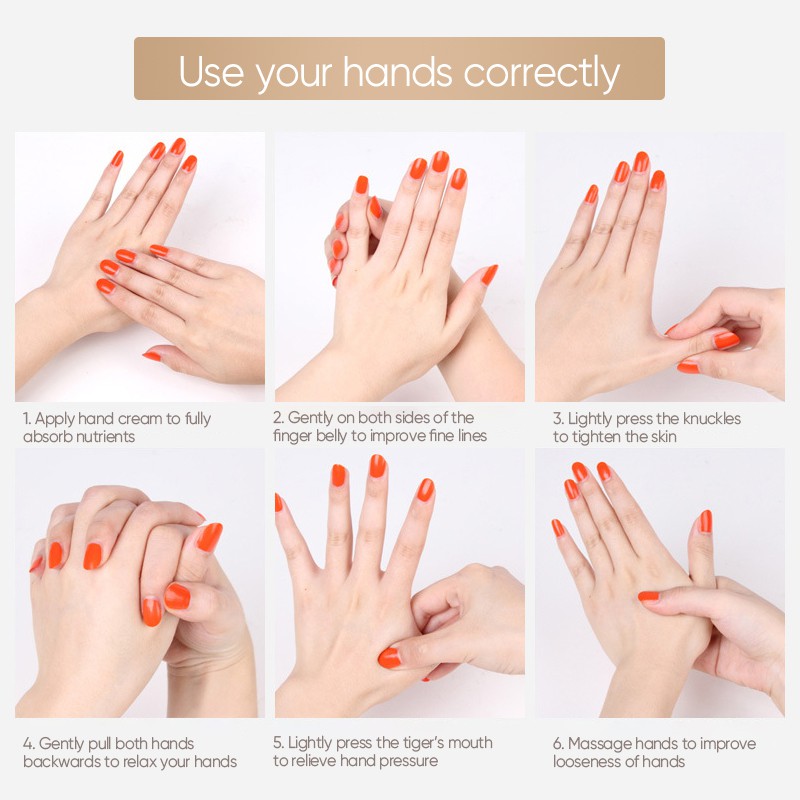 Use your hands correctly

1. Apply hand cream to fully absorb nutrients

2. Gently on both sides of the finger belly to improve fine lines

3. Lightly press the knuckles to tighten the skin

4. Gently pull both hands backwards to relax your hands

5. Lightly press the tiger's mouth to relieve hand pressure

6. Massage hands to improve looseness of hands