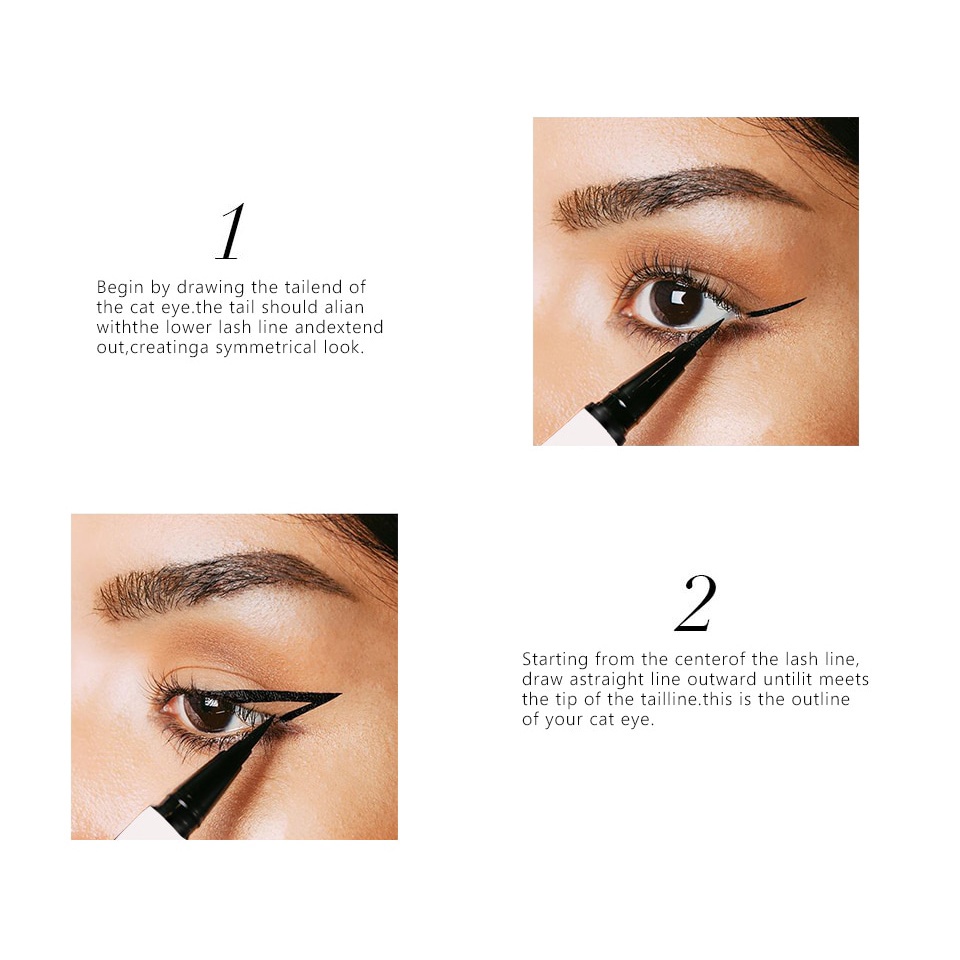 1

Begin by drawing the tailend of the cat eye.the tail should alian withthe lower lash line andextend out,creatinga symmetrical look.

2

Starting from the centerof the lash line, draw astraight line outward untilit meets the tip of the tailline.this is the outline of your cat eye.