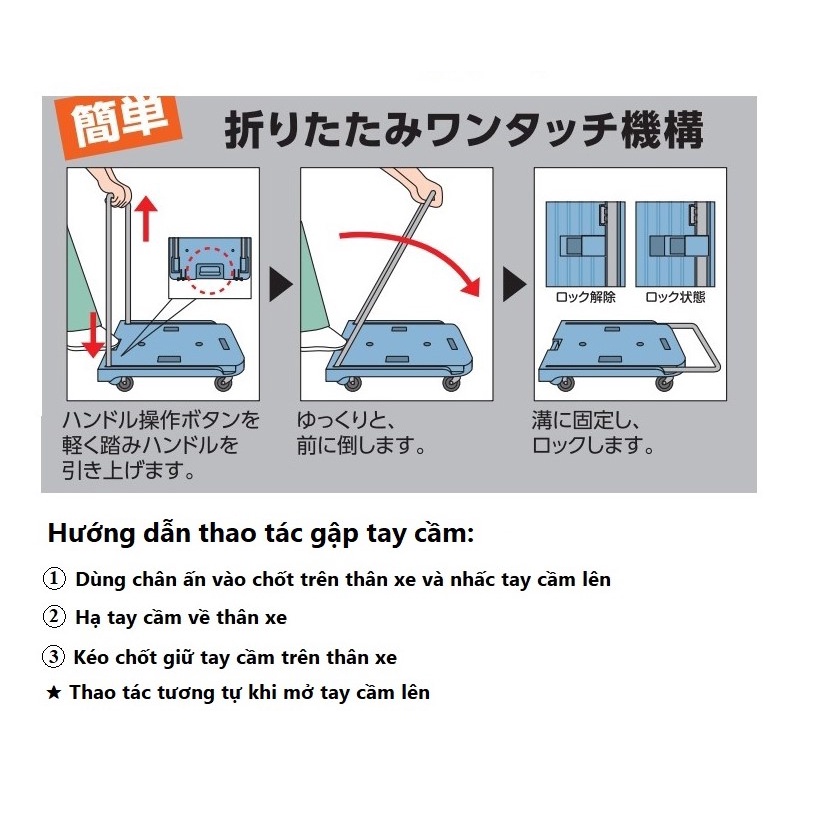 簡単 折りたたみワンタッチ機構

ロック解除 ロック状態

ハンドル操作ボタンを軽く踏みハンドルを引き上げます。

ゆっくりと、前に倒します。

溝に固定し、ロックします。

Hướng dẫn thao tác gập tay cầm:

① Dùng chân ấn vào chốt trên thân xe và nhấc tay cầm lên

② Hạ tay cầm về thân xe

③ Kéo chốt giữ tay cầm trên thân xe

★ Thao tác tương tự khi mở tay cầm lên