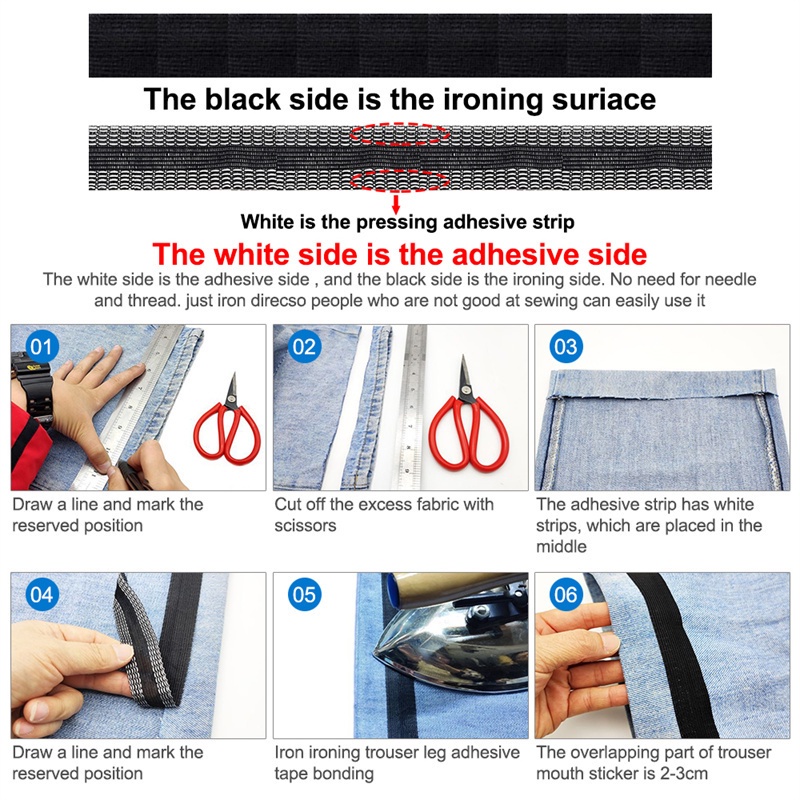 The black side is the ironing suriace

White is the pressing adhesive strip

The white side is the adhesive side

The white side is the adhesive side , and the black side is the ironing side. No need for needle and thread. just iron direcso people who are not good at sewing can easily use it

01

Draw a line and mark the reserved position

02

Cut off the excess fabric with scissors

03

The adhesive strip has white strips, which are placed in the middle

04

Draw a line and mark the reserved position

05

Iron ironing trouser leg adhesive tape bonding

06

The overlapping part of trouser mouth sticker is 2-3cm