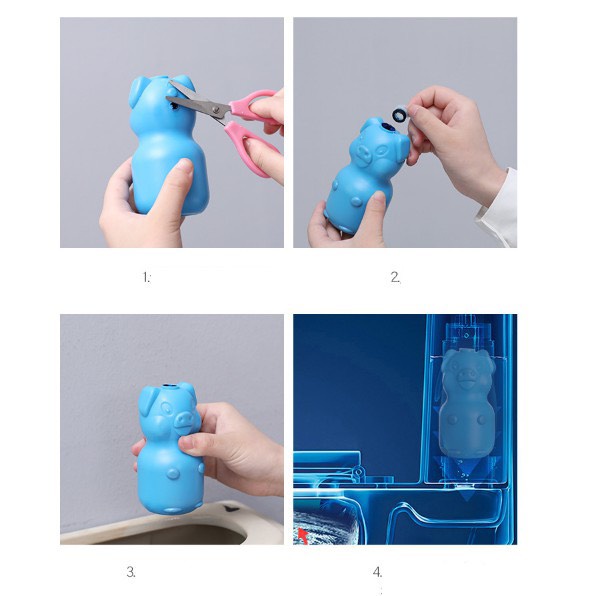 1:

2.

3.

4.