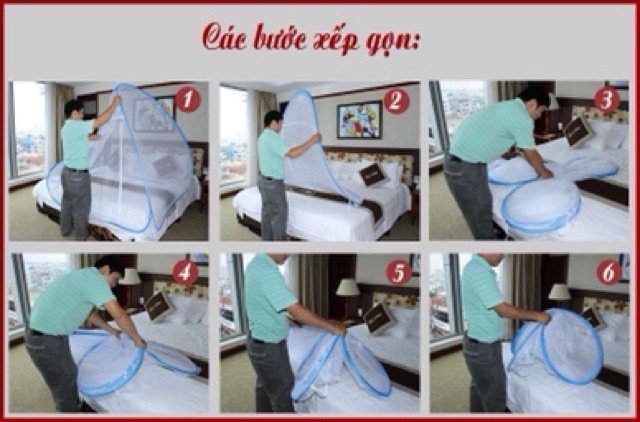 Các bước xếp gọn:

1

2

3

4

5

6