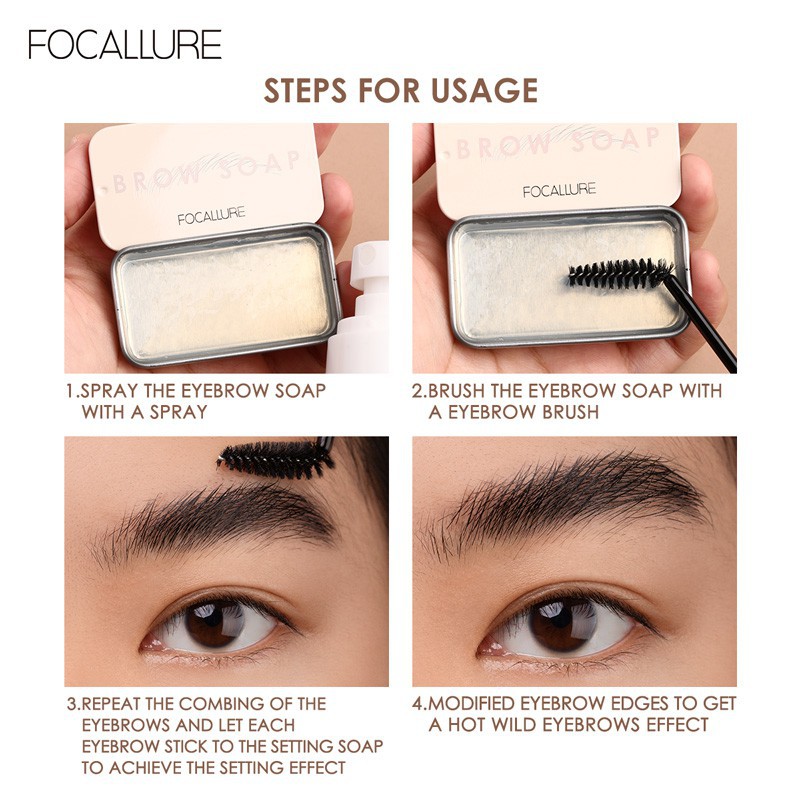 FOCALLURE

STEPS FOR USAGE

BROW SOAP

FOCALLURE

BROW SOAP

FOCALLURE

1.SPRAY THE EYEBROW SOAP WITH A SPRAY

2.BRUSH THE EYEBROW SOAP WITH A EYEBROW BRUSH

3.REPEAT THE COMBING OF THE EYEBROWS AND LET EACH EYEBROW STICK TO THE SETTING SOAP TO ACHIEVE THE SETTING EFFECT

4.MODIFIED EYEBROW EDGES TO GET A HOT WILD EYEBROWS EFFECT