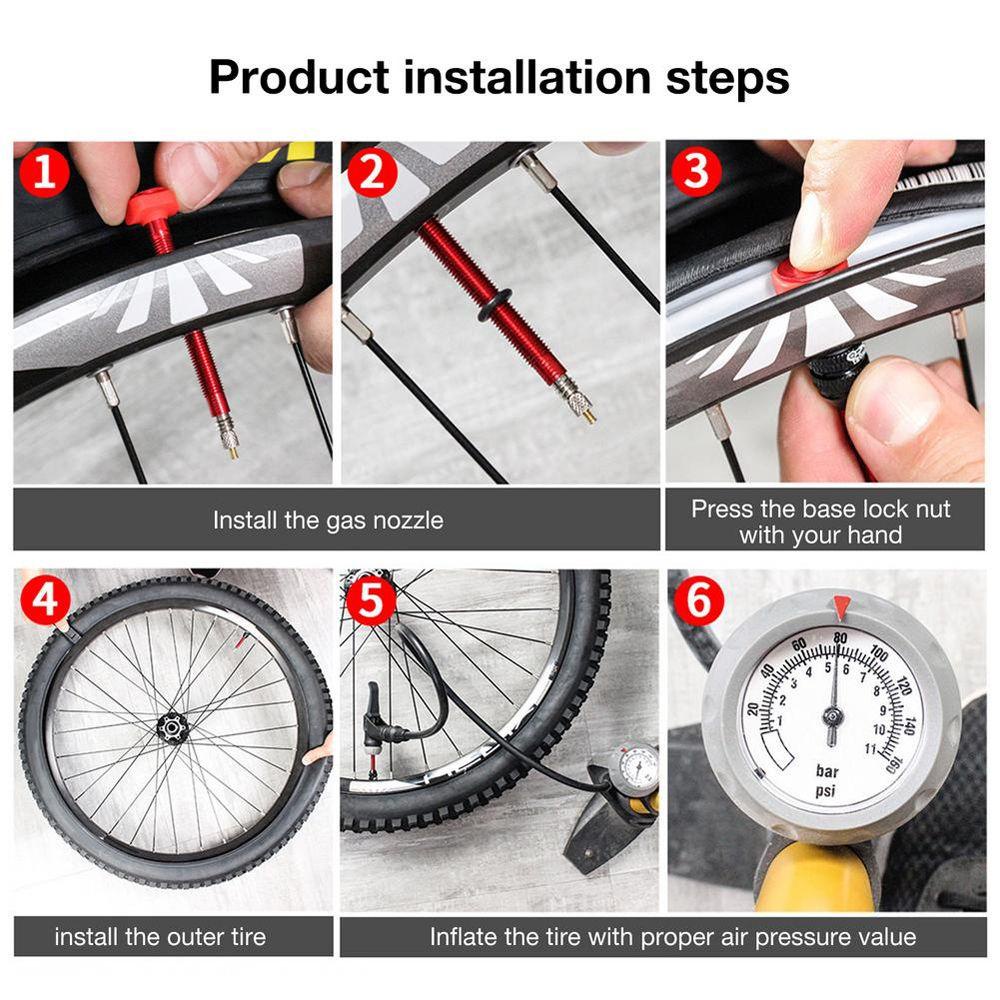 Product installation steps

1

2

3

Install the gas nozzle

Press the base lock nut with your hand

4

5

6

20 40 60 80 100 120 140 160

1 2 3 4 5 6 7 8 9 10 11

bar
psi

install the outer tire

Inflate the tire with proper air pressure value