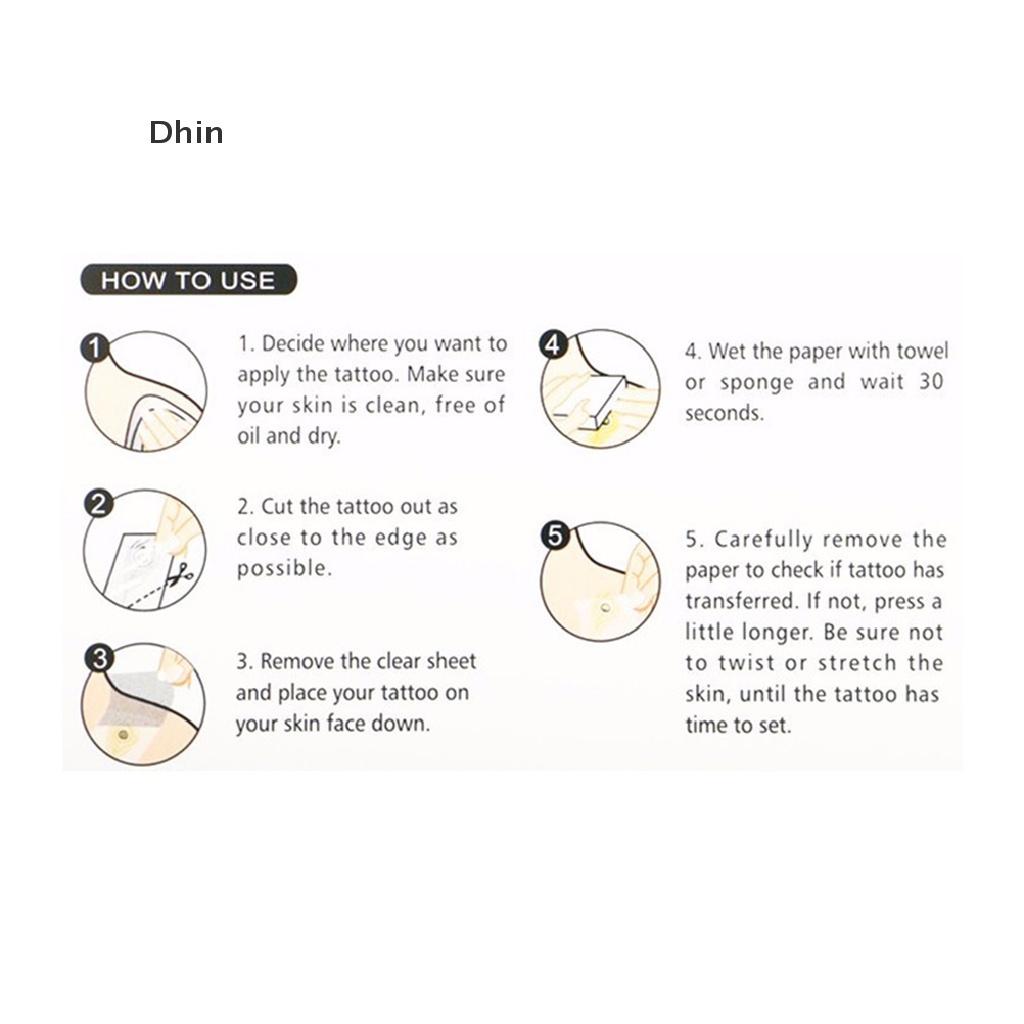 Dhin

HOW TO USE

1

1. Decide where you want to apply the tattoo. Make sure your skin is clean, free of oil and dry.

2

2. Cut the tattoo out as close to the edge as possible.

3

3. Remove the clear sheet and place your tattoo on your skin face down.

4

4. Wet the paper with towel or sponge and wait 30 seconds.

5

5. Carefully remove the paper to check if tattoo has transferred. If not, press a little longer. Be sure not to twist or stretch the skin, until the tattoo has time to set.