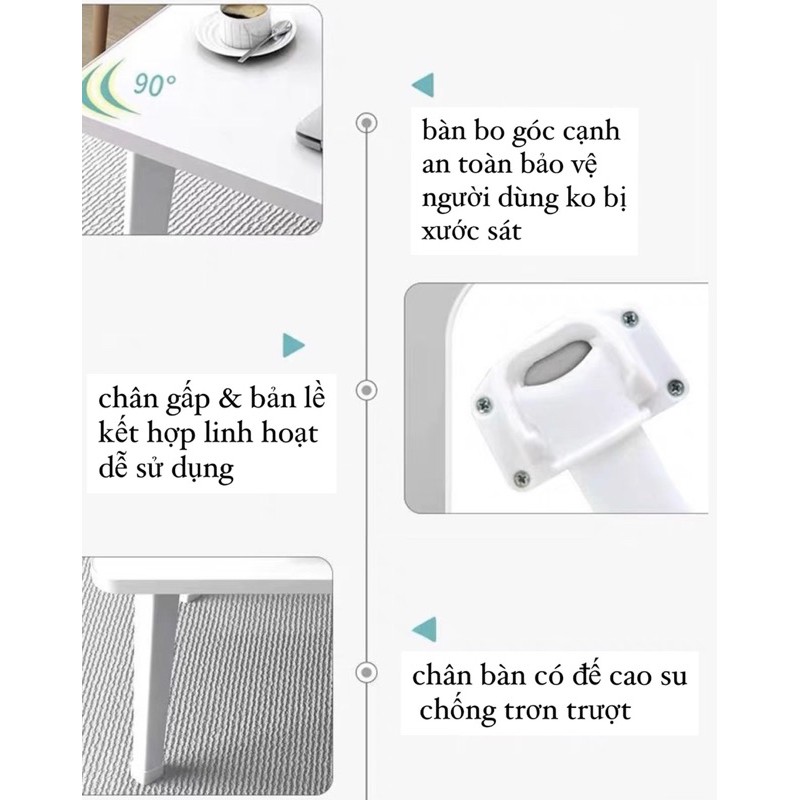 90°

bàn bo góc cạnh an toàn bảo vệ người dùng ko bị xước sát

chân gấp & bản lề kết hợp linh hoạt dễ sử dụng

chân bàn có đế cao su chống trơn trượt