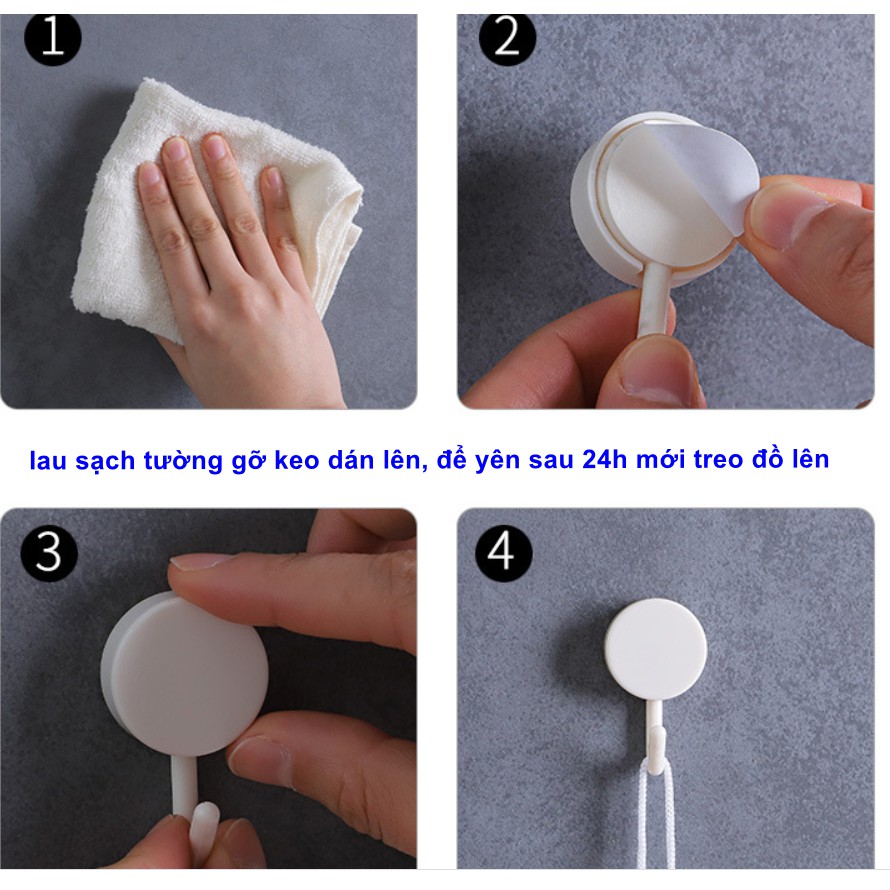 1

2

lau sạch tường gỡ keo dán lên, để yên sau 24h mới treo đồ lên

3

4