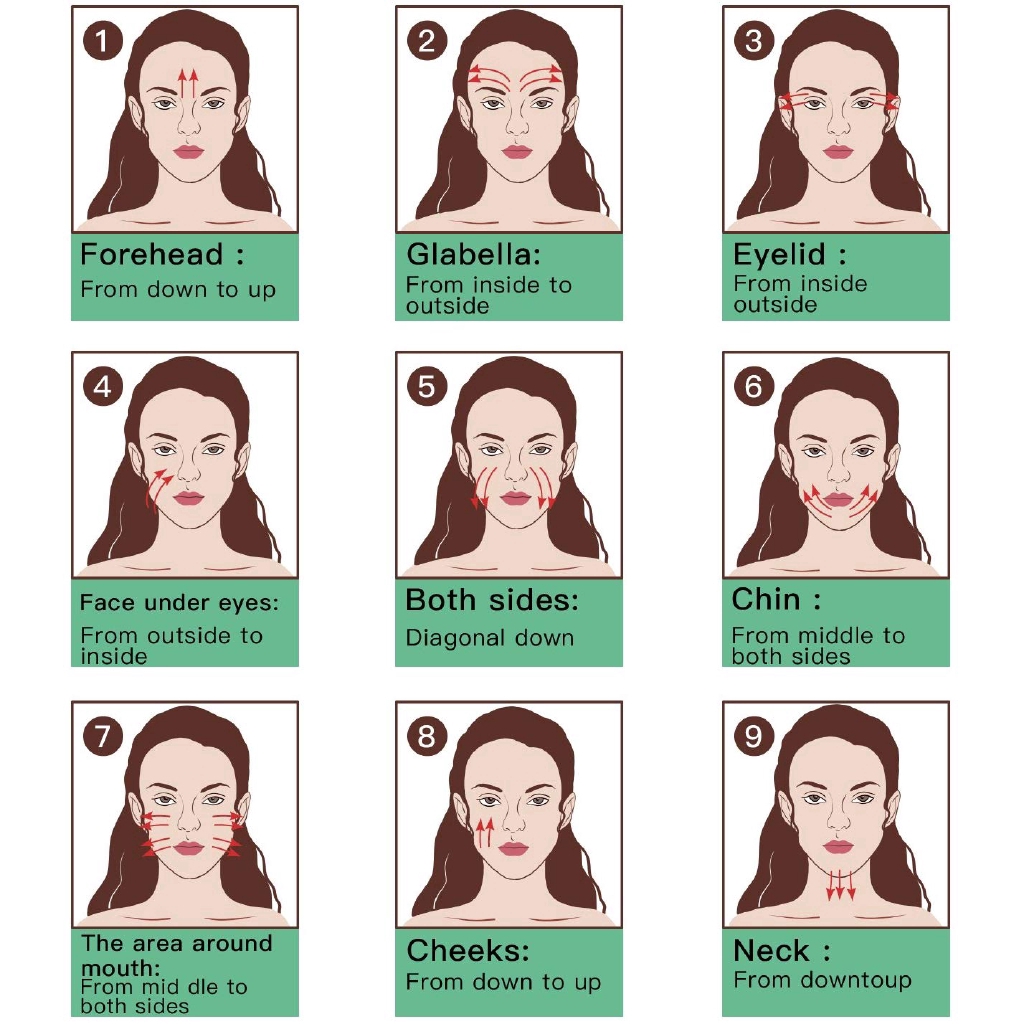 1

Forehead :
From down to up

2

Glabella:
From inside to outside

3

Eyelid :
From inside outside

4

Face under eyes:
From outside to inside

5

Both sides:
Diagonal down

6

Chin :
From middle to both sides

7

The area around mouth:
From mid dle to both sides

8

Cheeks:
From down to up

9

Neck :
From downtoup