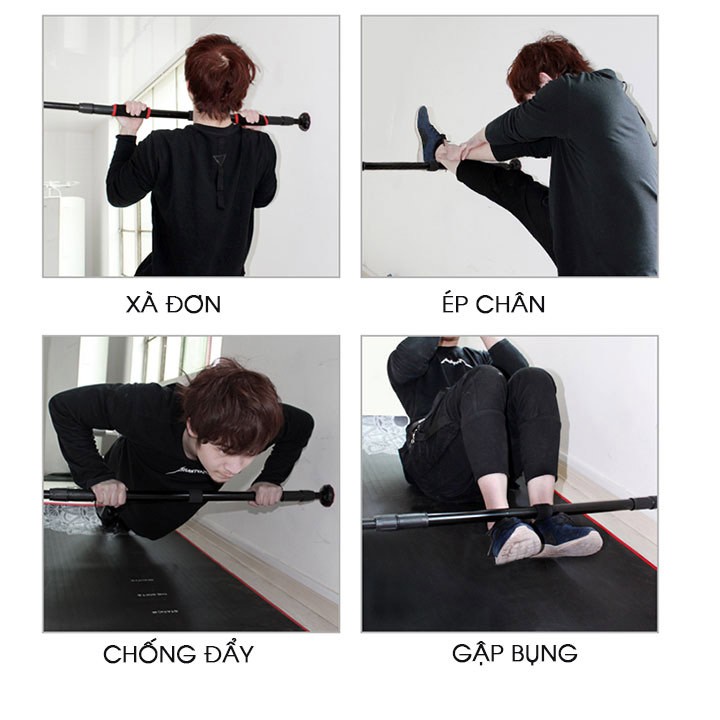 XÀ ĐƠN

ÉP CHÂN

CHỐNG ĐẨY

GẬP BỤNG