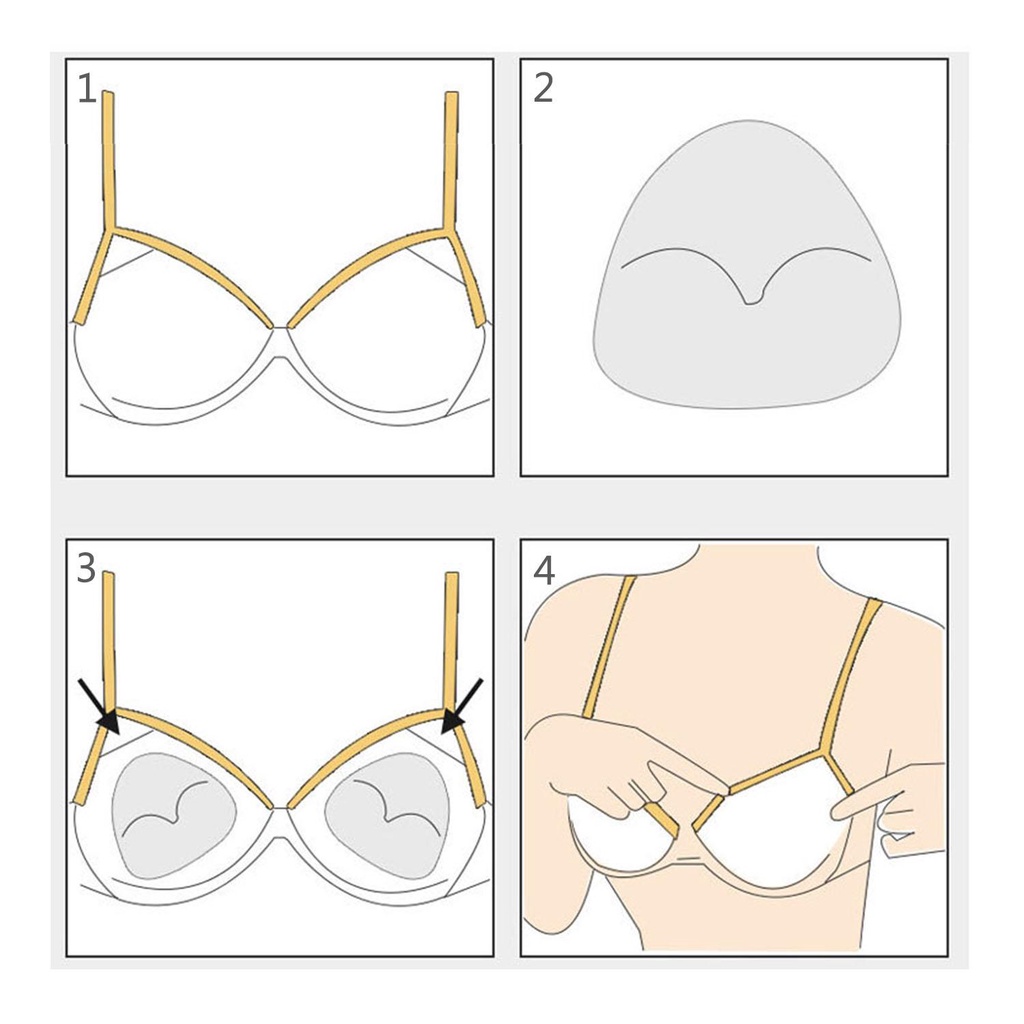 1
2
3
4