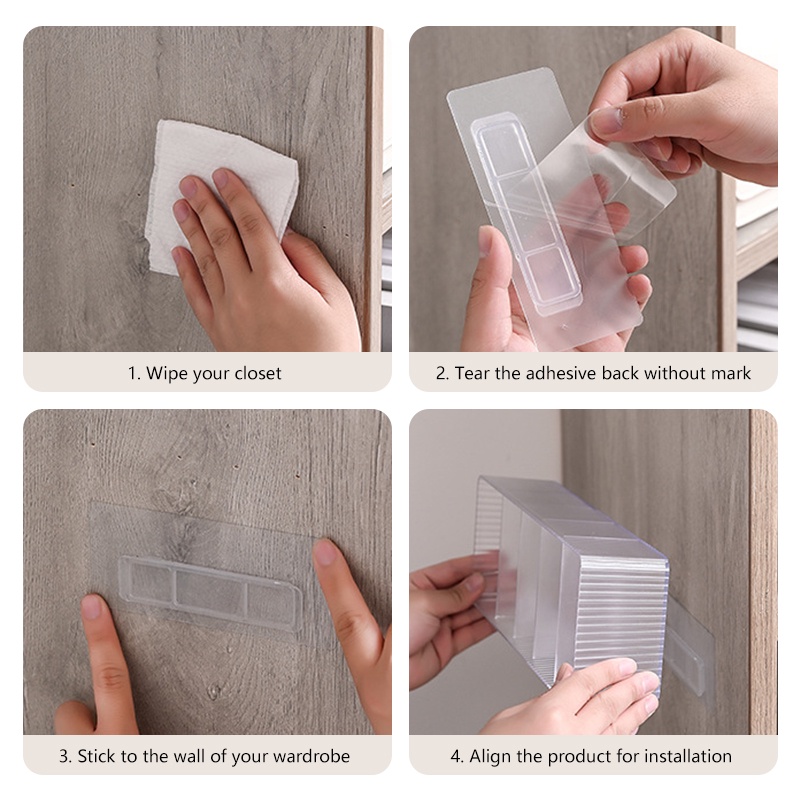 1. Wipe your closet

2. Tear the adhesive back without mark

3. Stick to the wall of your wardrobe

4. Align the product for installation