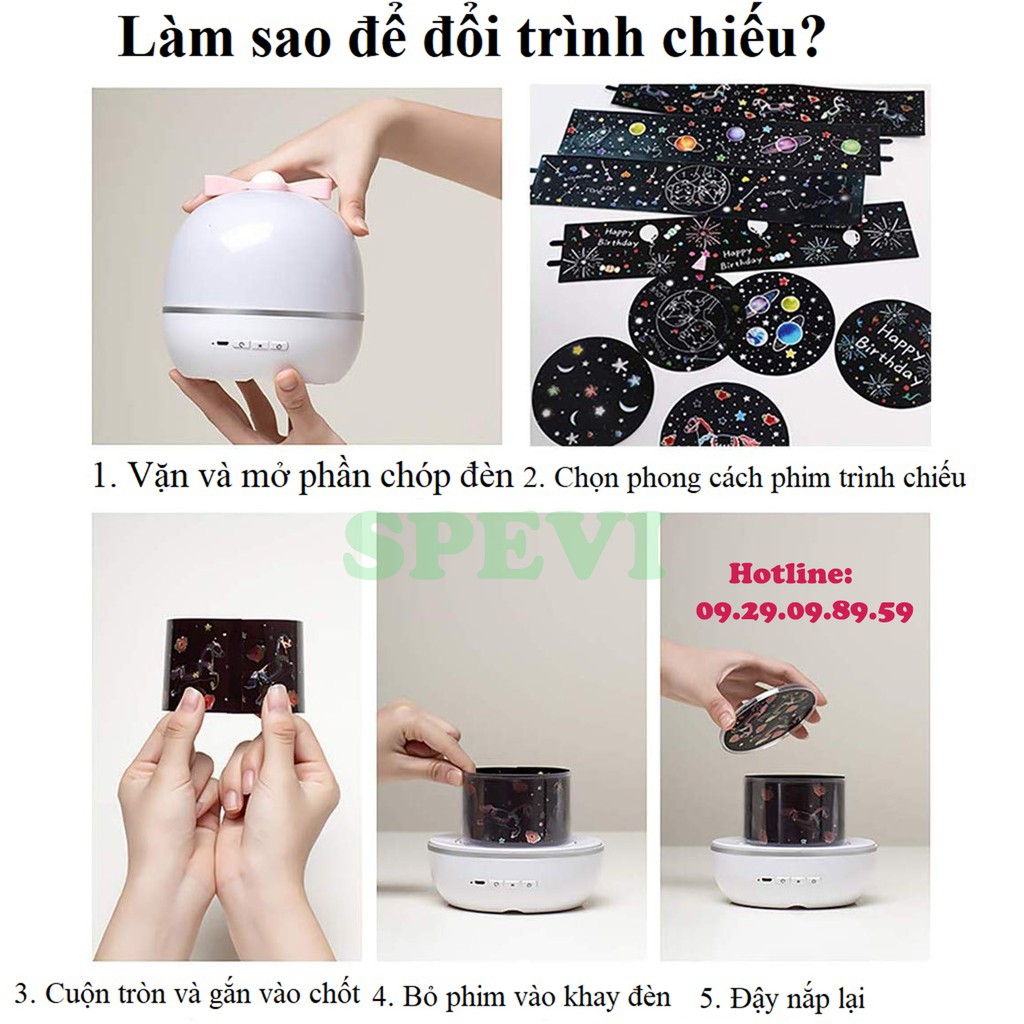 Làm sao để đổi trình chiếu?

Happy Birthday

Happy Birthday

1. Vặn và mở phần chóp đèn 2. Chọn phong cách phim trình chiếu

SPEVI

Hotline:
09.29.09.89.59

3. Cuộn tròn và gắn vào chốt 4. Bỏ phim vào khay đèn 5. Đậy nắp lại