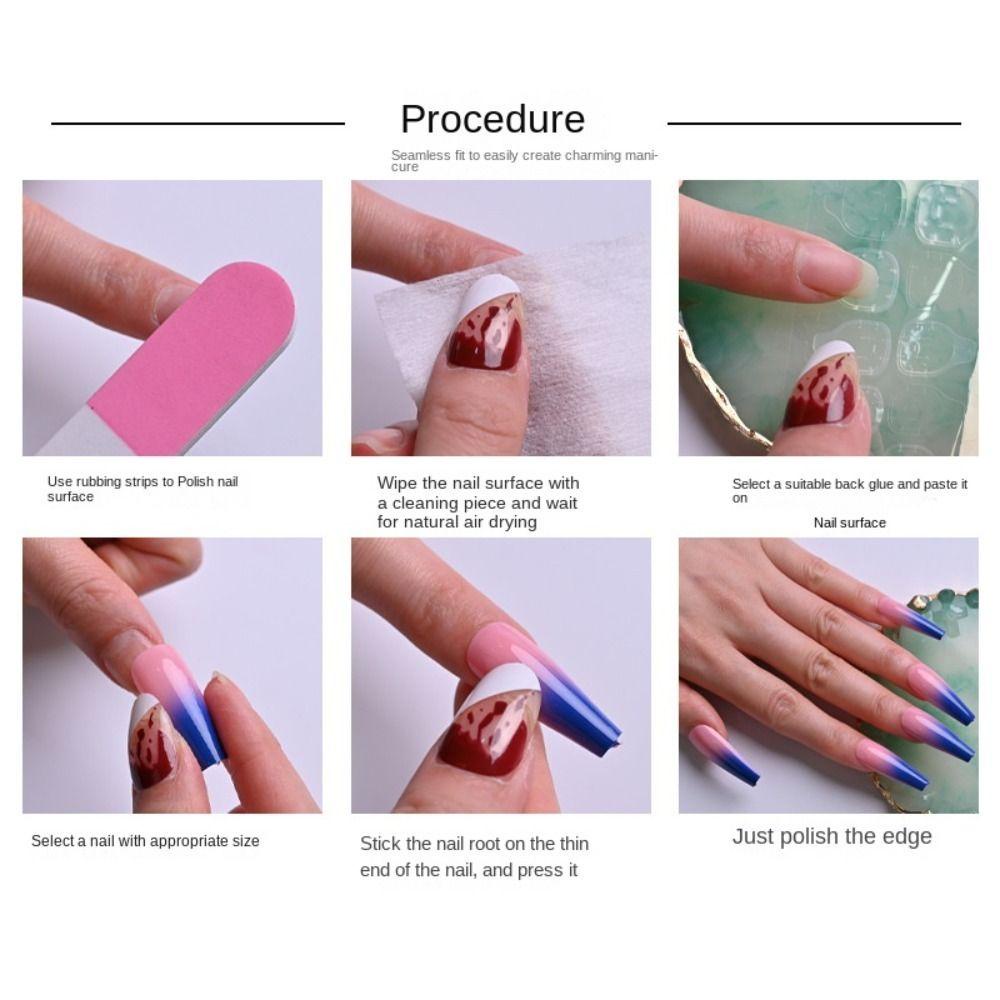 Procedure

Seamless fit to easily create charming manicure

Use rubbing strips to Polish nail surface

Wipe the nail surface with a cleaning piece and wait for natural air drying

Select a suitable back glue and paste it on

Nail surface

Select a nail with appropriate size

Stick the nail root on the thin end of the nail, and press it

Just polish the edge