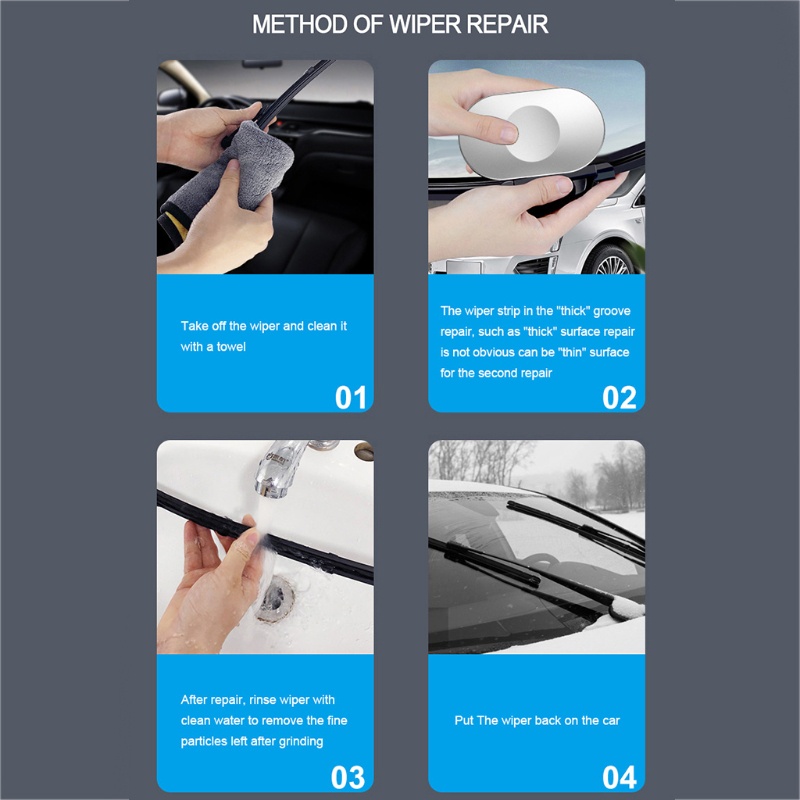 METHOD OF WIPER REPAIR

Take off the wiper and clean it with a towel

01

The wiper strip in the "thick" groove repair, such as "thick" surface repair is not obvious can be "thin" surface for the second repair

02

After repair, rinse wiper with clean water to remove the fine particles left after grinding

03

Put The wiper back on the car

04