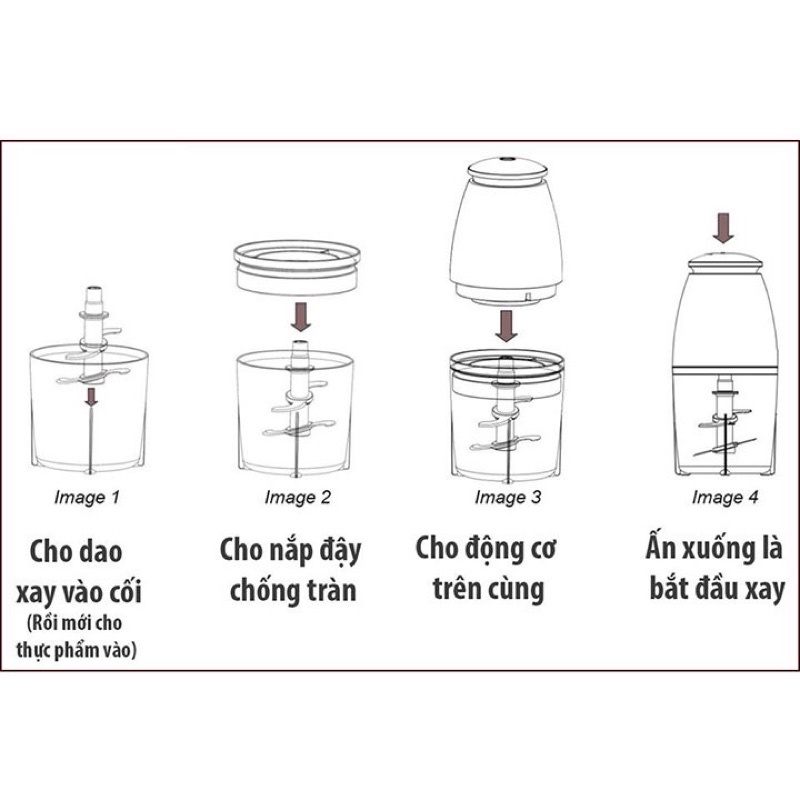 Image 1

Cho dao xay vào cối
(Rồi mới cho thực phẩm vào)

Image 2

Cho nắp đậy chống tràn

Image 3

Cho động cơ trên cùng

Image 4

Ấn xuống là bắt đầu xay